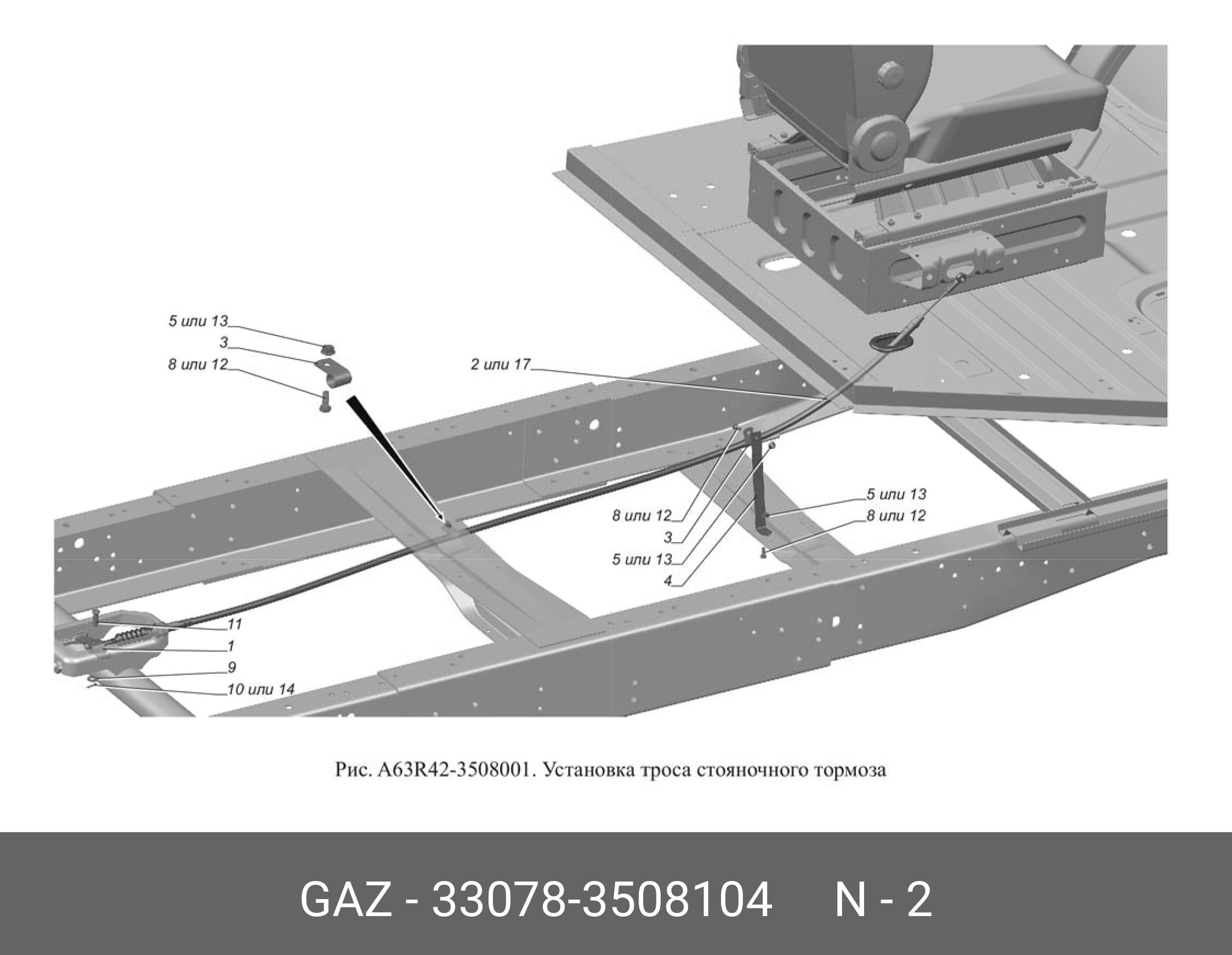 5 или 13
3
8 или 12
2 или 17
8 или 12
3
5 или 13
4
5 или 13
8 или 12
11
1
9
10 или 14

Рис. A63R42-3508001. Установка троса стояночного тормоза

GAZ - 33078-3508104 N - 2