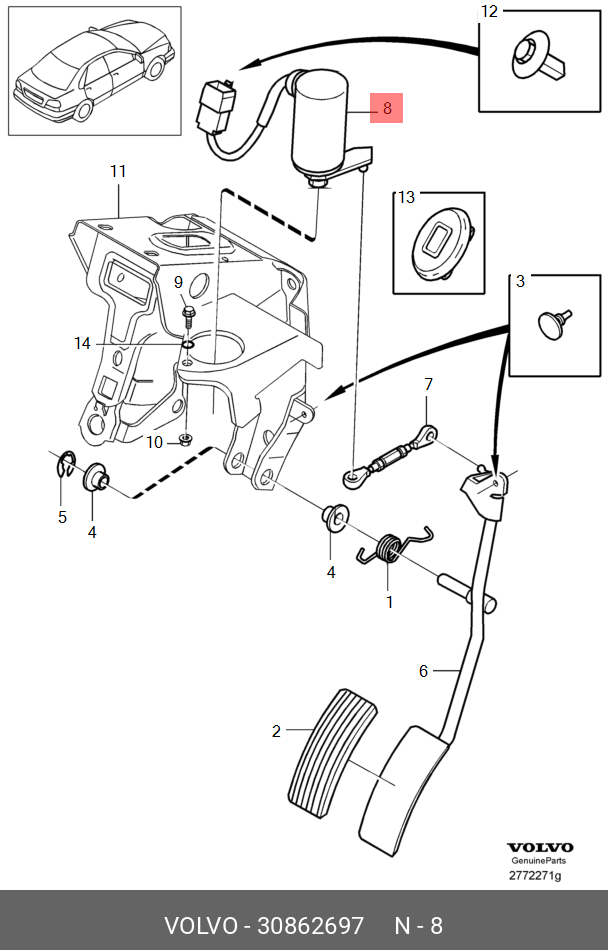 12
8
11
13
3
9
14
7
10
5
4
4
1
6
2
VOLVO
GenuineParts
2772271g
VOLVO - 30862697 N - 8