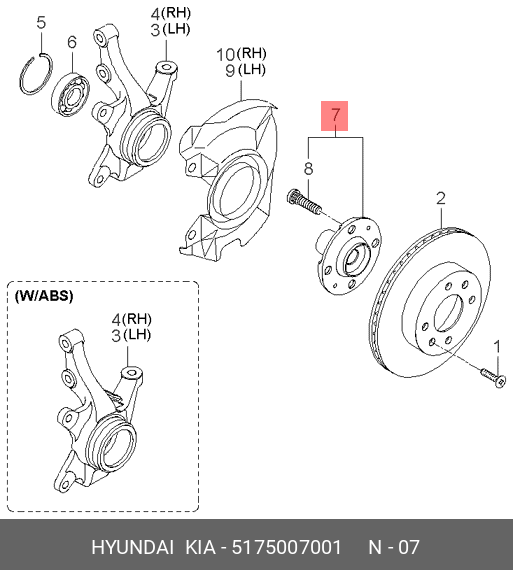 5
6
4(RH)
3(LH)
10(RH)
9(LH)
7
8
2
1
(W/ABS)
4(RH)
3(LH)

HYUNDAI KIA - 5175007001 N - 07