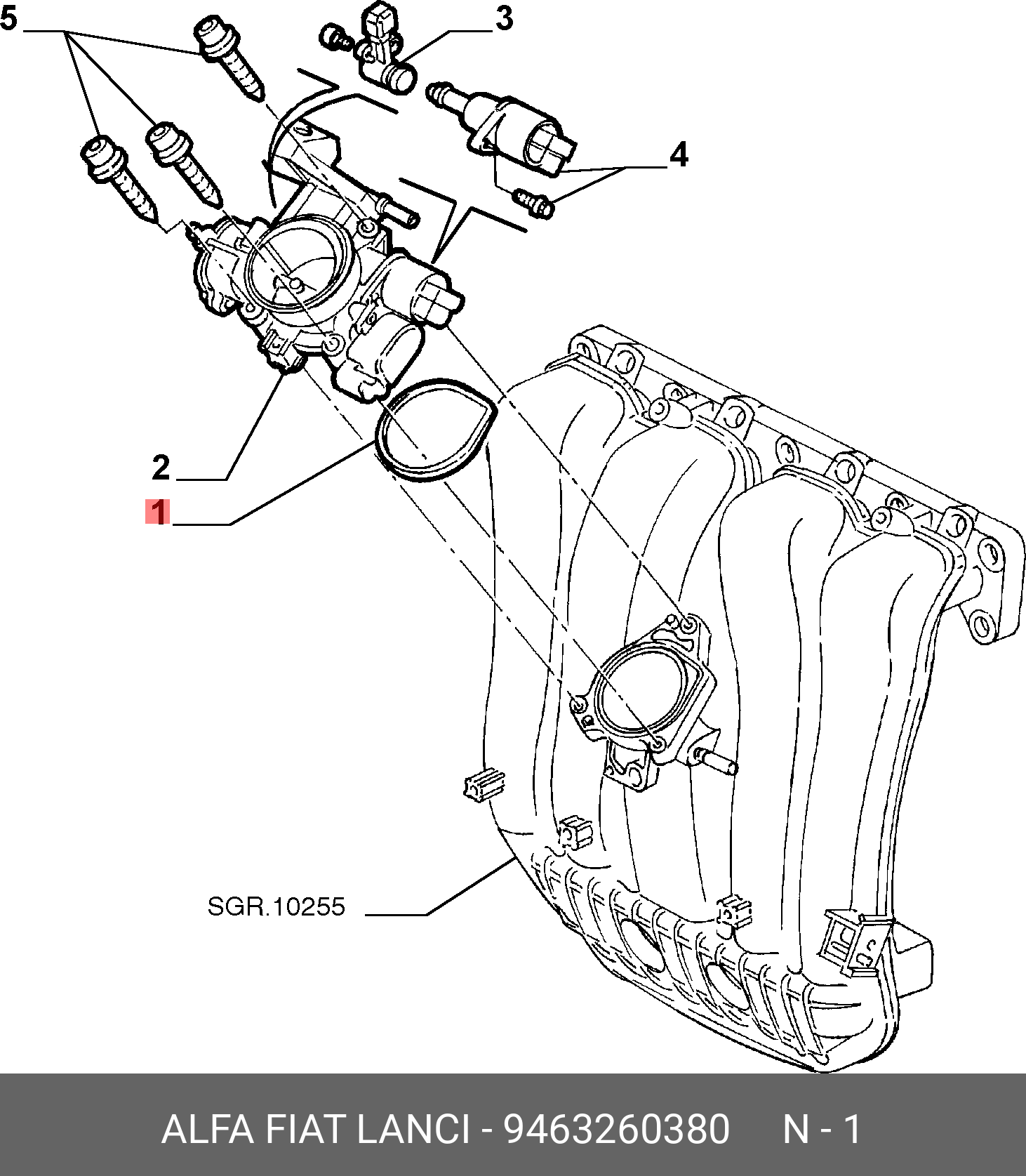 5

3

4

2

1

SGR.10255

ALFA FIAT LANCI - 9463260380 N - 1