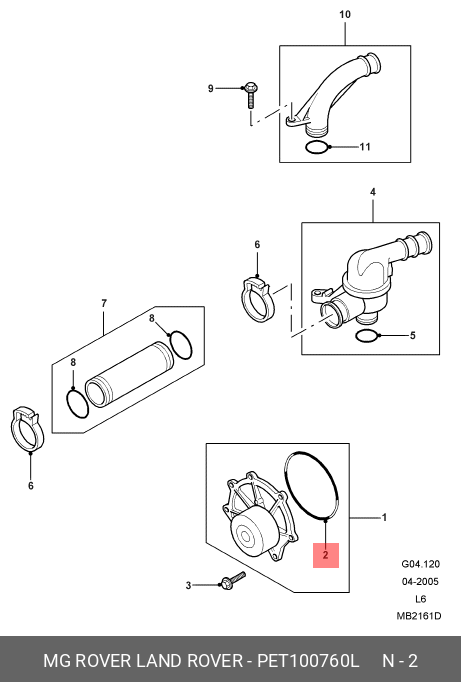 10

9

11

4

6

5

7

8

8

6

1

2

3

G04.120
04-2005
L6
MB2161D

MG ROVER LAND ROVER - PET100760L N - 2