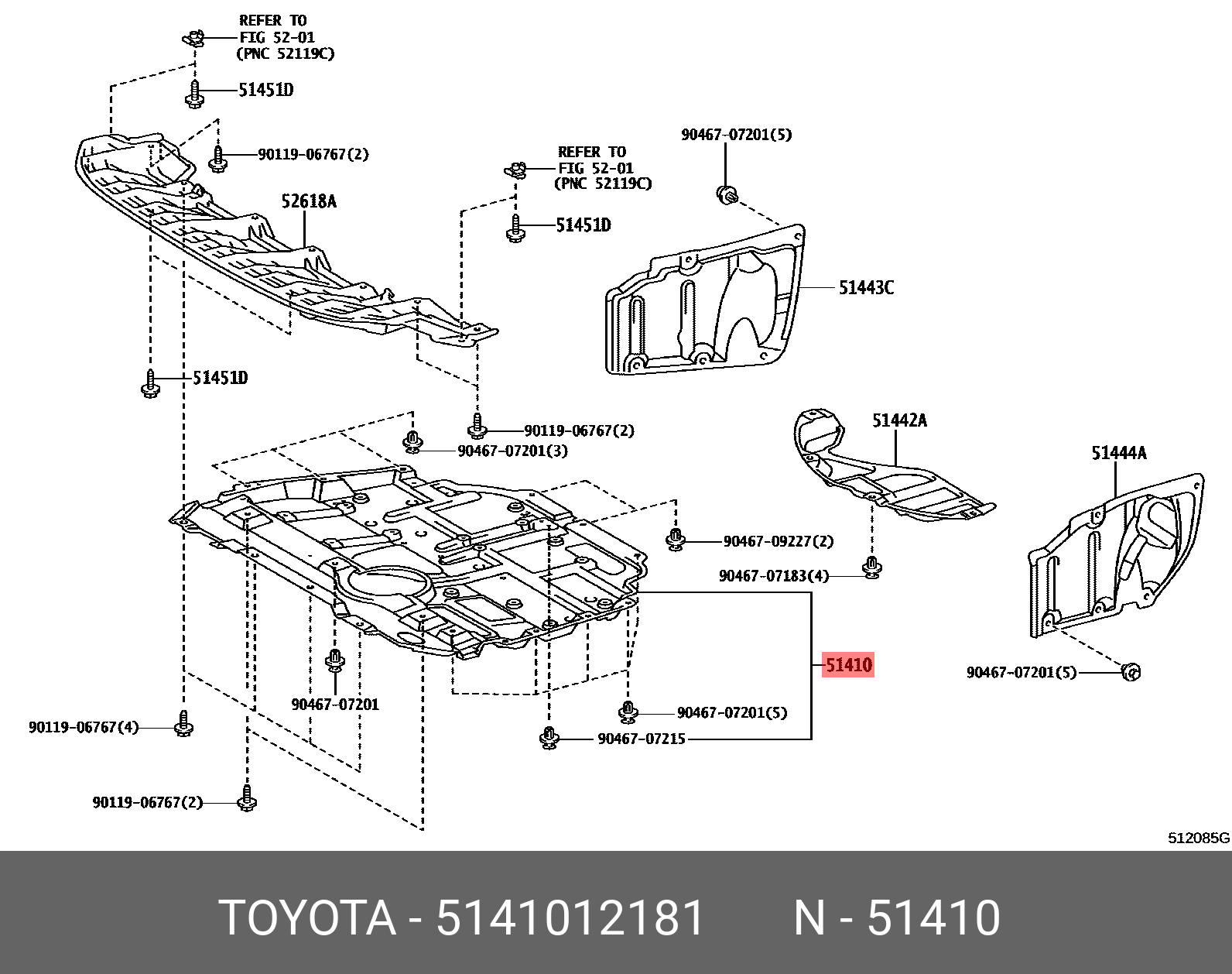 REFER TO
FIG 52-01
(PNC 52119C)

51451D

90119-06767(2)

52618A

REFER TO
FIG 52-01
(PNC 52119C)

51451D

90467-07201(5)

51443C

51451D

90119-06767(2)

90467-07201(3)

51442A

51444A

90467-09227(2)

90467-07183(4)

51410

90467-07201(5)

90467-07201

90467-07201(5)

90119-06767(4)

90467-07215

90119-06767(2)

512085G

TOYOTA - 5141012181 N - 51410