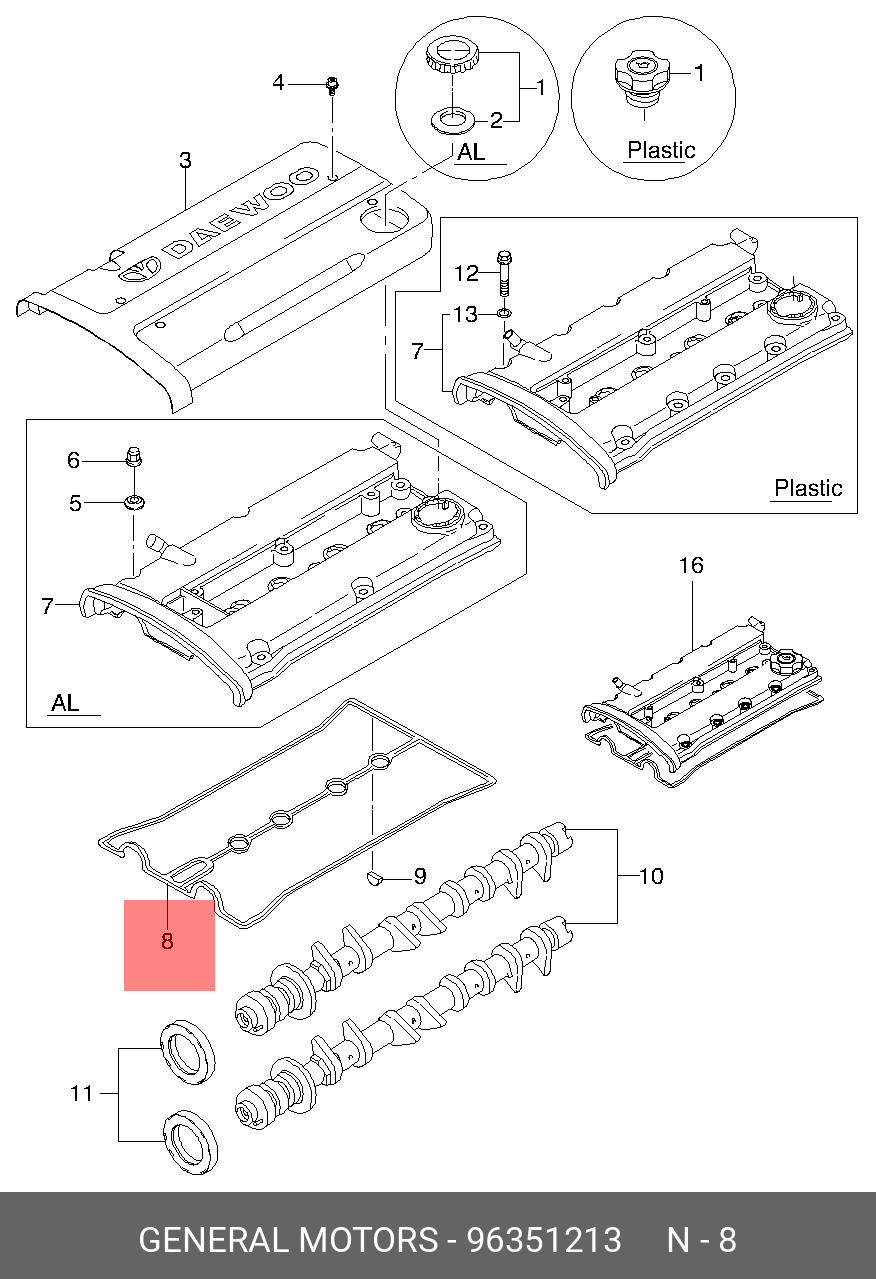 4
1
2
AL
1
Plastic
3
DAEWOO
12
13
7
Plastic
6
5
7
AL
16
9
10
8
11
GENERAL MOTORS - 96351213 N - 8