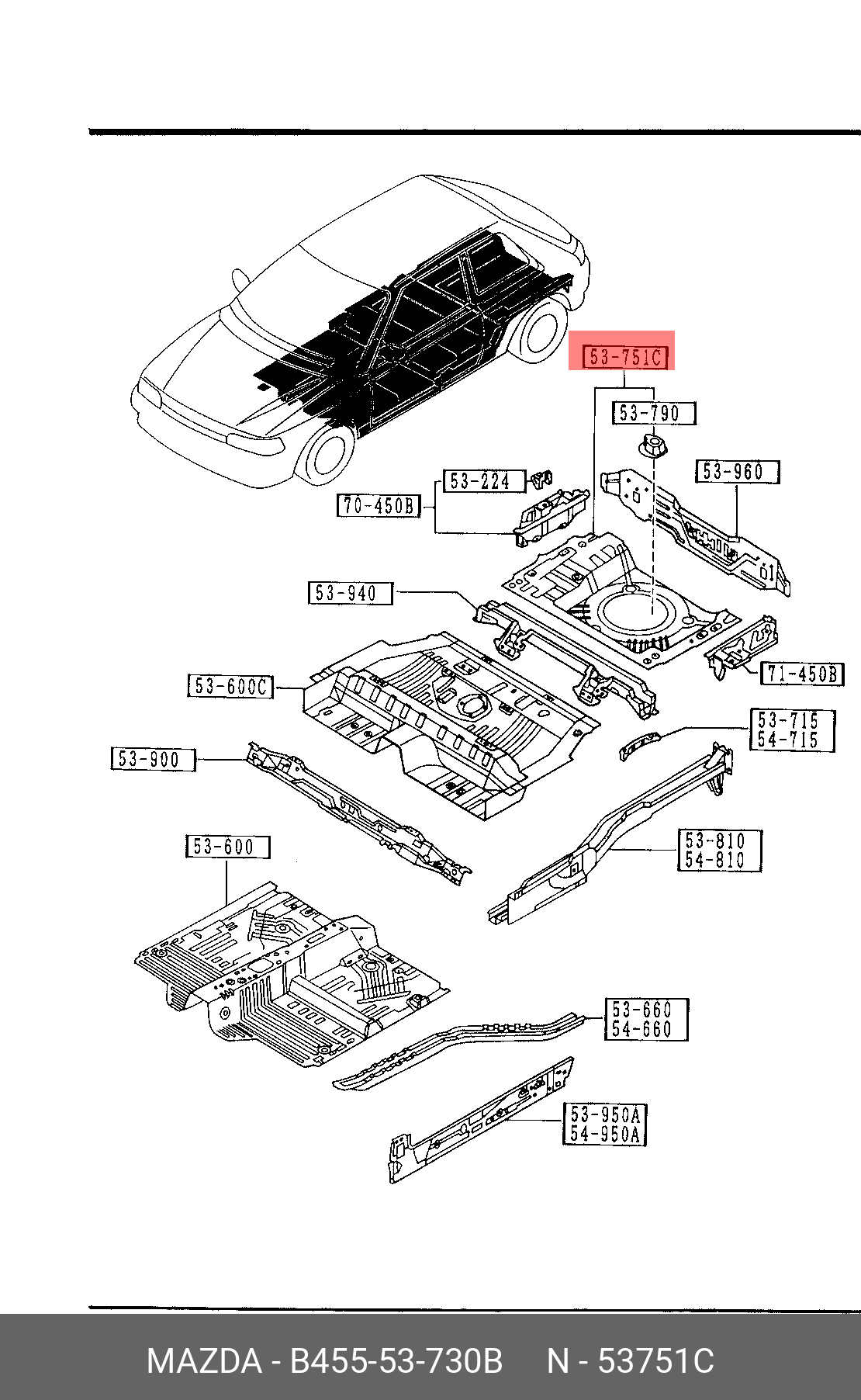 53-751C
53-790
53-960
53-224
70-450B
53-940
71-450B
53-600C
53-715
54-715
53-900
53-810
54-810
53-600
53-660
54-660
53-950A
54-950A

MAZDA - B455-53-730B N - 53751C