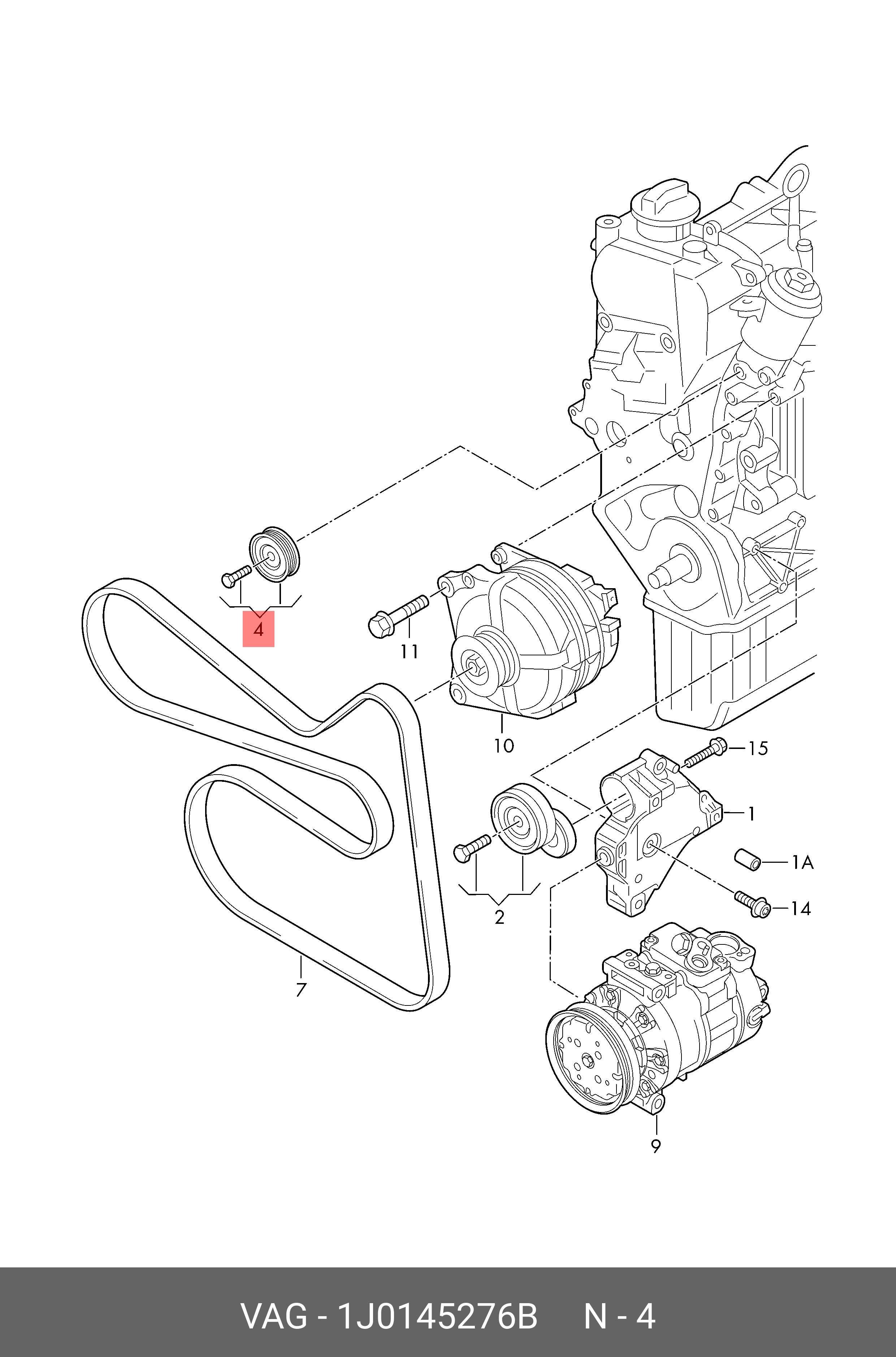 4
11
10
15
1
1A
14
2
7
9

VAG - 1J0145276B N - 4