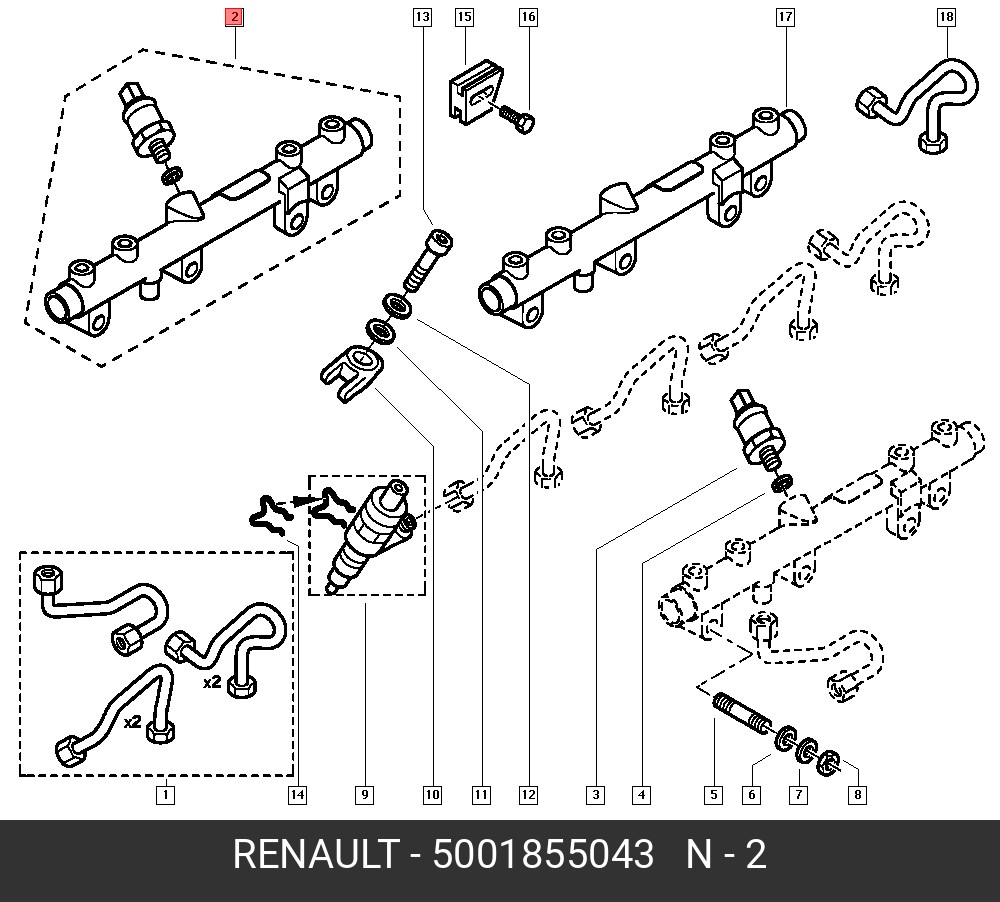 2
13
15
16
17
18
x2
x2
1
14
9
10
11
12
3
4
5
6
7
8

RENAULT - 5001855043 N - 2