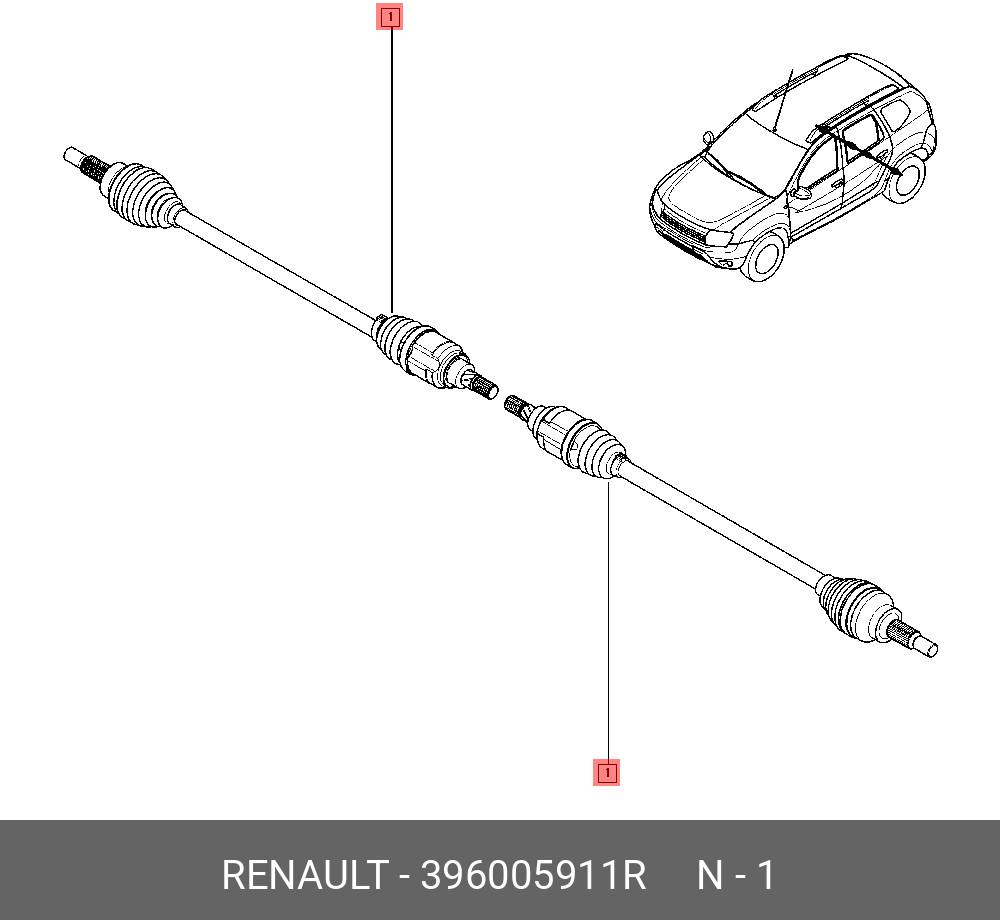 1

1

RENAULT - 396005911R N - 1