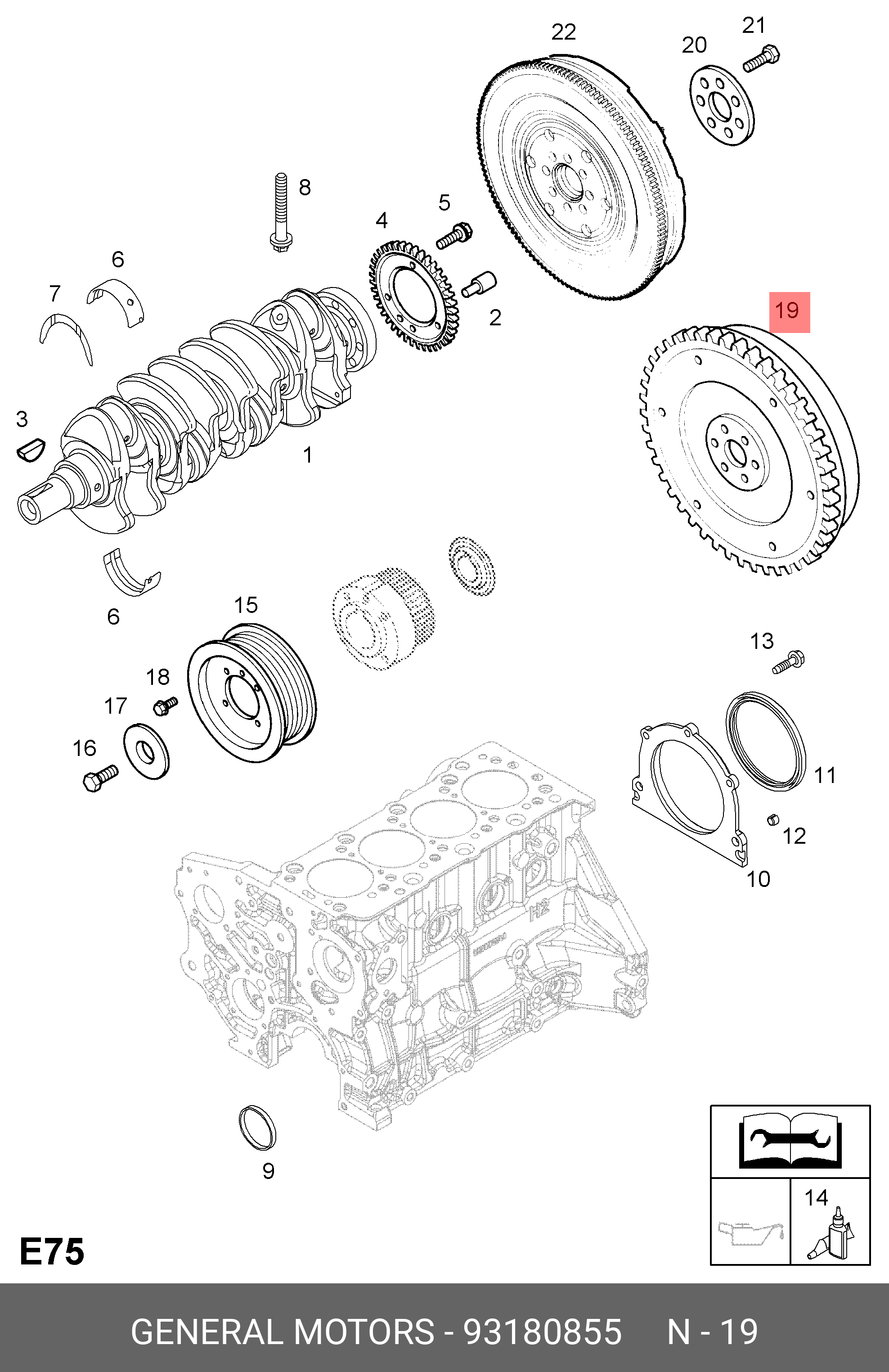 22
21
20
8
5
4
6
7
2
19
3
1
6
15
13
18
17
16
11
12
10
9
14
E75
GENERAL MOTORS - 93180855 N - 19