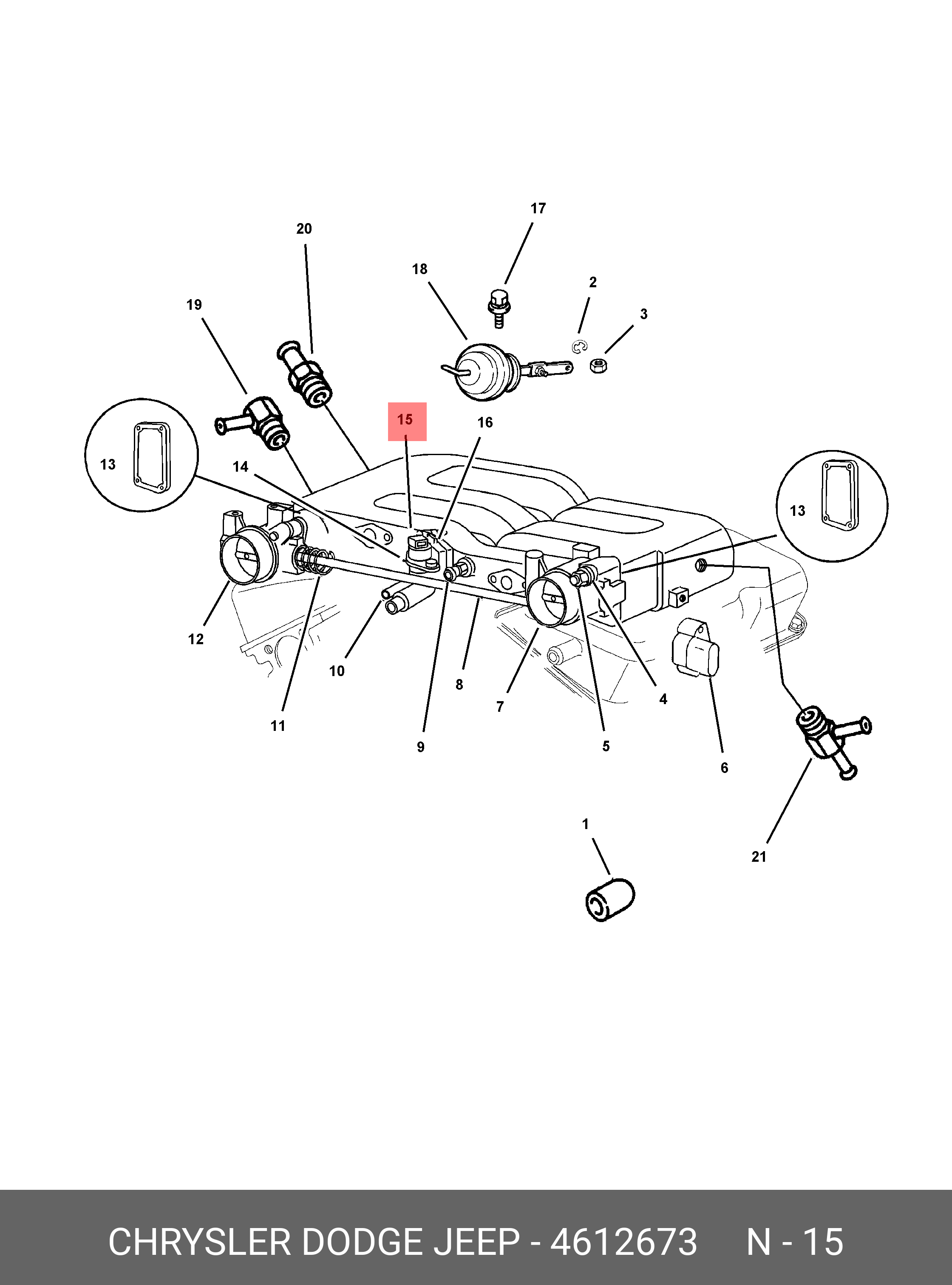 17
20
18
2
19
3
15
16
13
14
13
12
10
8
7
4
11
9
5
6
1
21

CHRYSLER DODGE JEEP - 4612673 N - 15