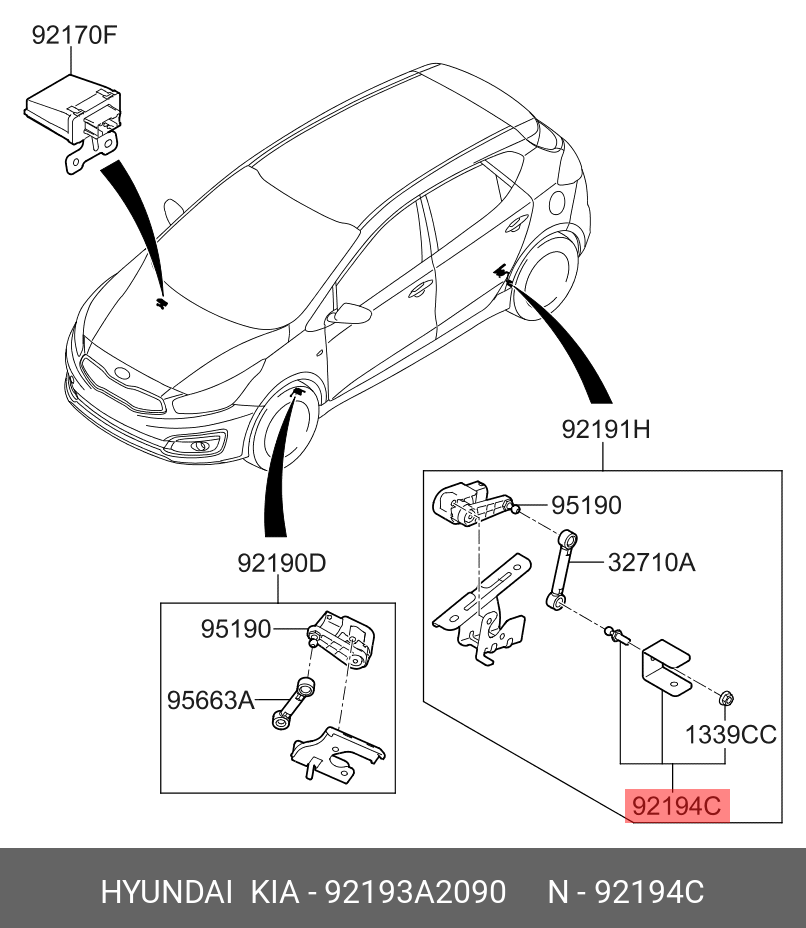 92170F

92191H

95190

32710A

1339CC

92194C

92190D

95190

95663A

HYUNDAI KIA - 92193A2090 N - 92194C