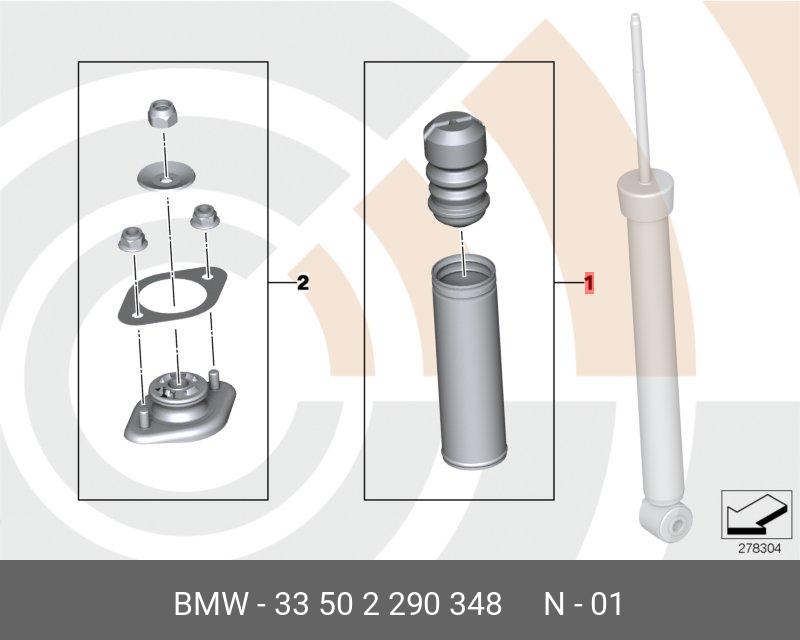 2

1

278304

BMW - 33 50 2 290 348 N - 01