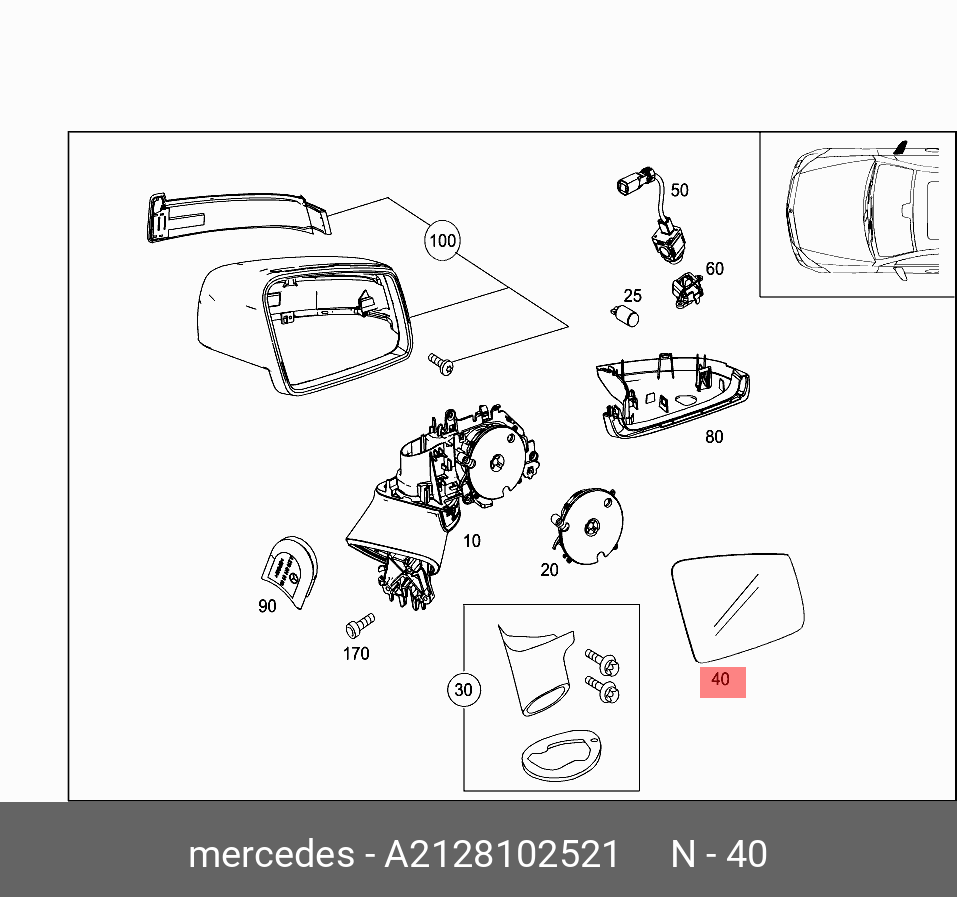 100

50

60

25

80

10

20

90

170

30

40

mercedes - A2128102521 N - 40