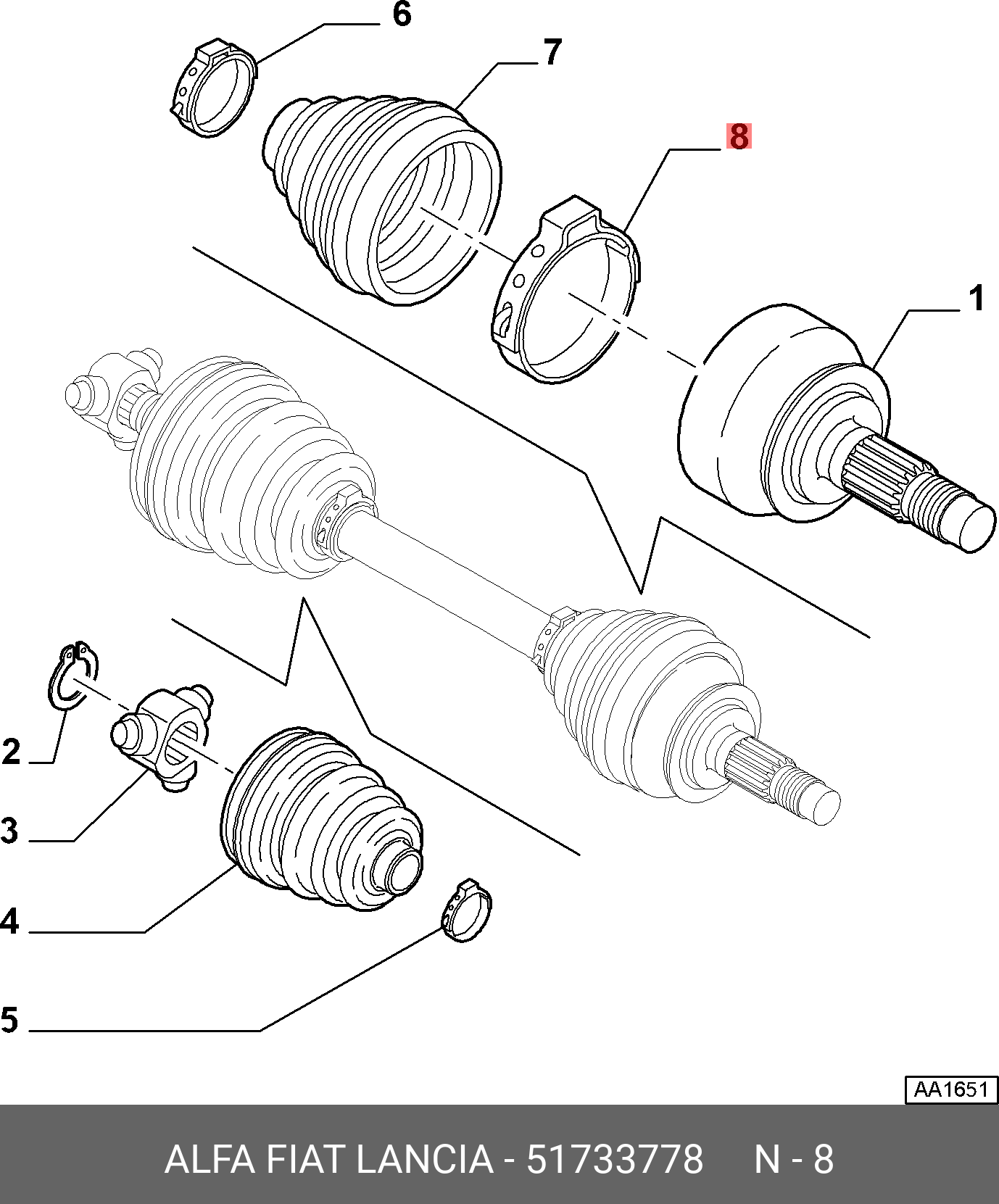 6
7
8
1
2
3
4
5
AA1651
ALFA FIAT LANCIA - 51733778 N - 8