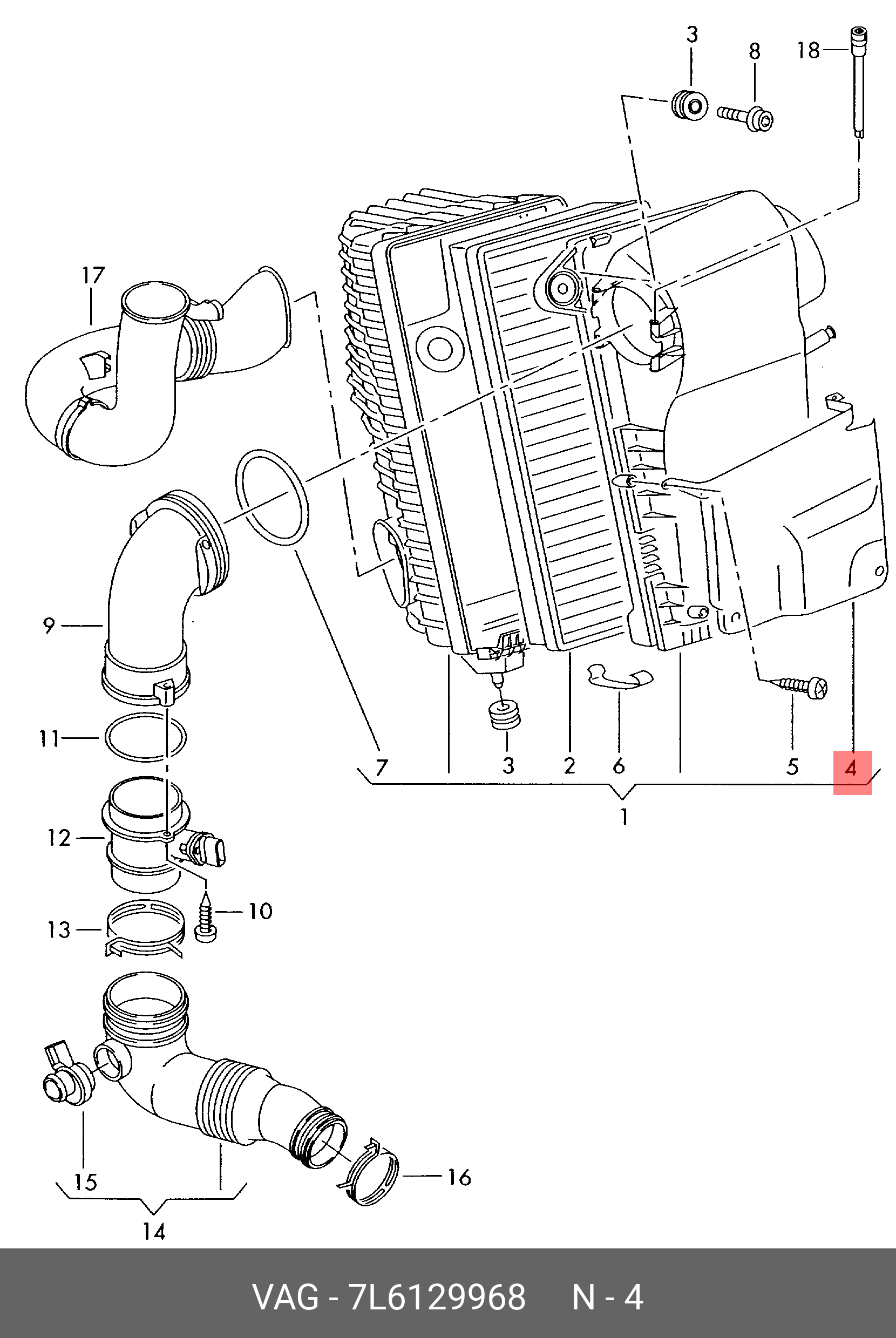 3
8
18
17
9
11
12
10
13
7
3
2
6
5
4
1
15
16
14

VAG - 7L6129968 N - 4