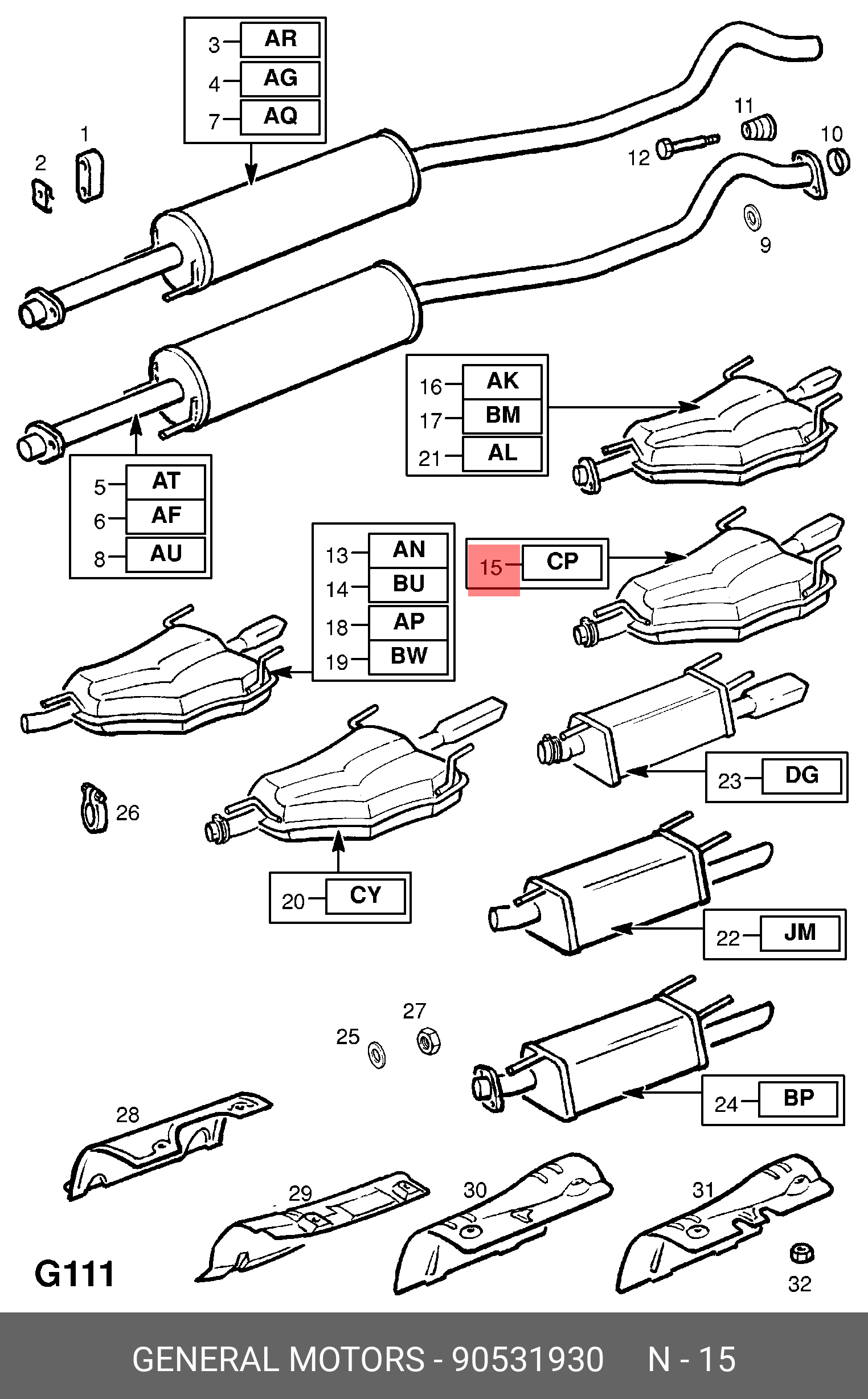 3 AR
4 AG
7 AQ

1
2

11
12
10
9

16 AK
17 BM
21 AL

5 AT
6 AF
8 AU

13 AN
14 BU
18 AP
19 BW

15 CP

23 DG

26

20 CY

22 JM

27
25

24 BP

28
29
30
31
32

G111

GENERAL MOTORS - 90531930 N - 15