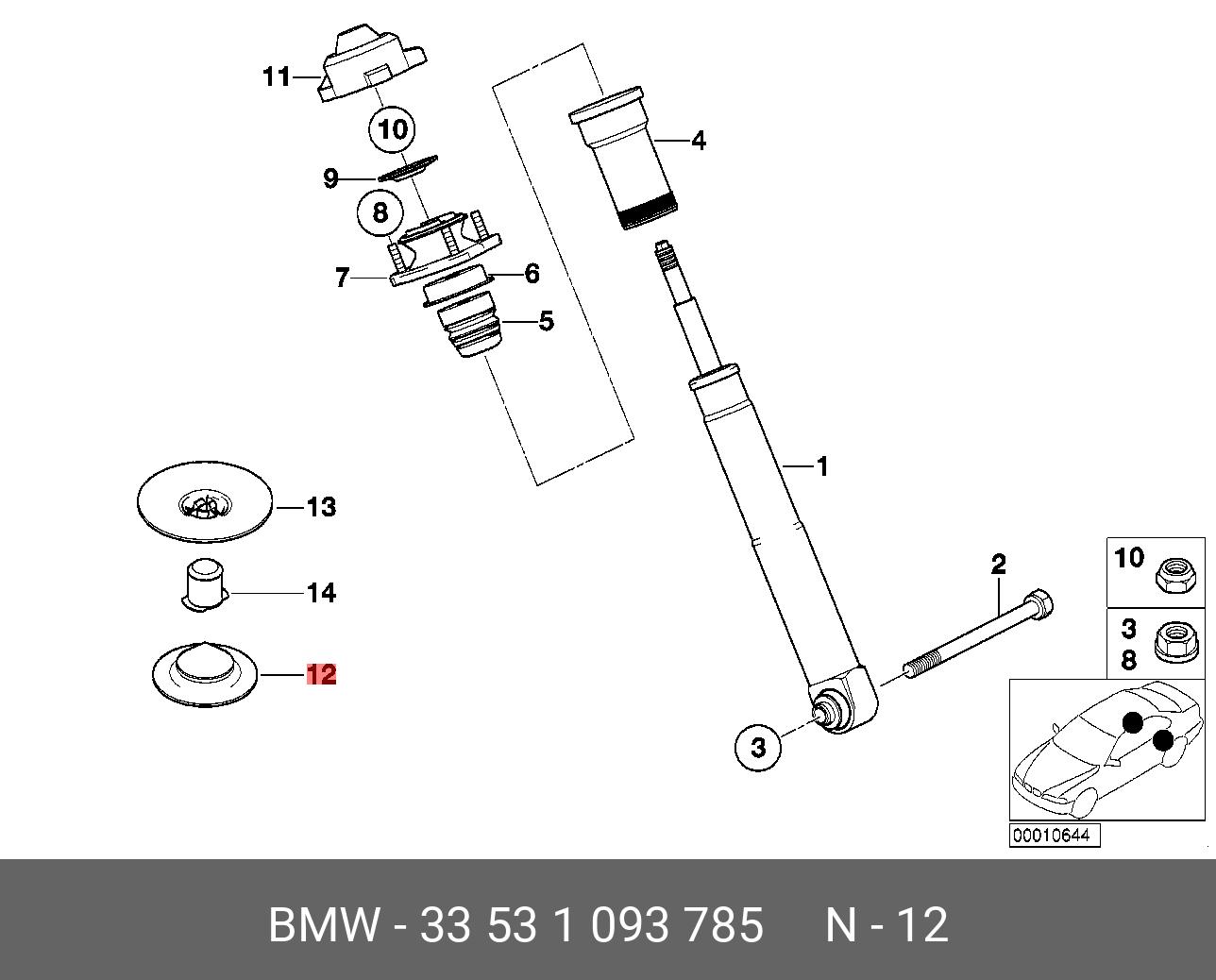 11
10
9
8
7
6
5
4
1
2
3
13
14
12
10
3
8
00010644

BMW - 33 53 1 093 785 N - 12