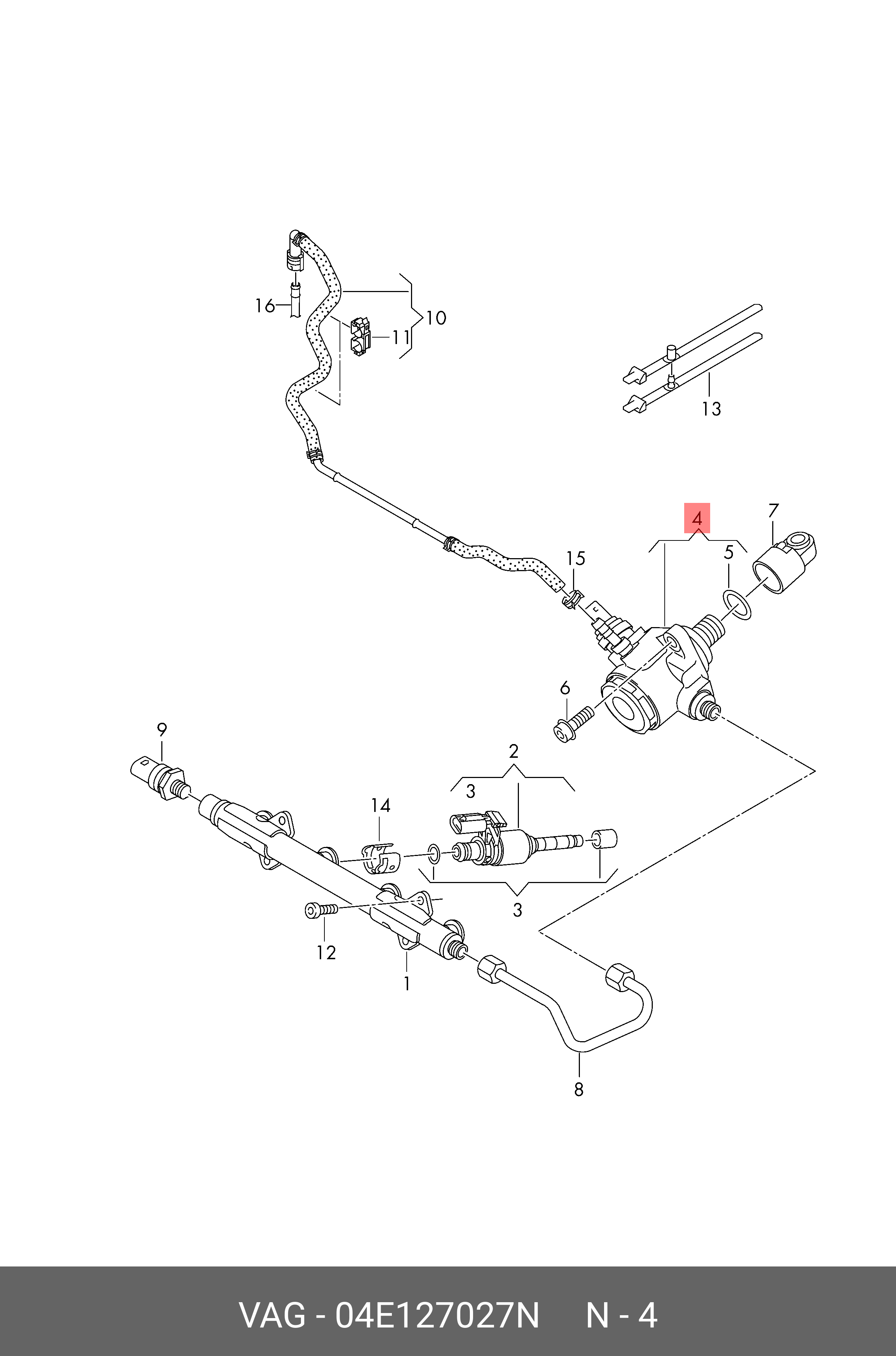 16
10
11
13
4
7
5
15
6
9
2
3
14
3
12
1
8

VAG - 04E127027N N - 4