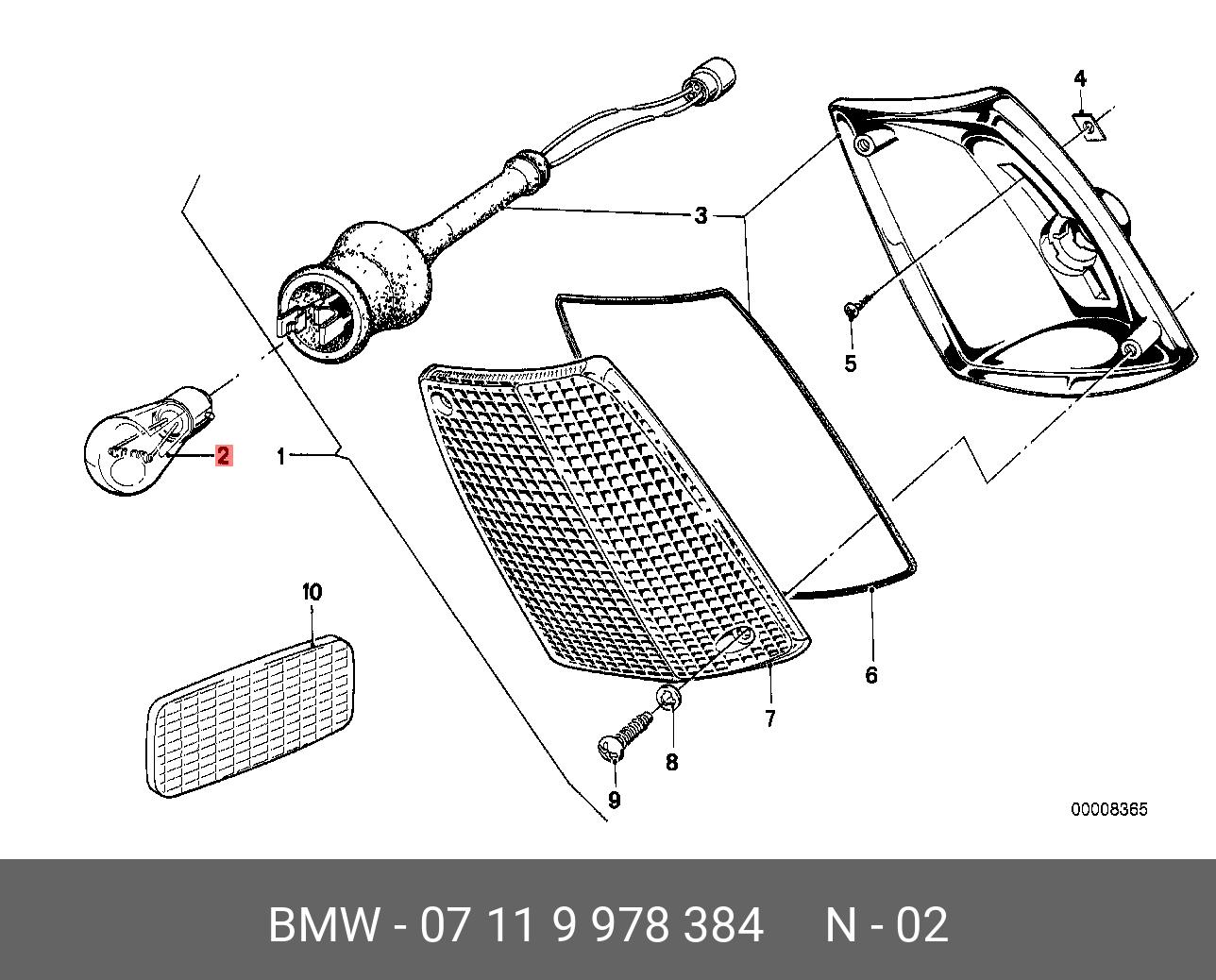 4
3
5
2
1
10
6
7
8
9
00008365

BMW - 07 11 9 978 384 N - 02