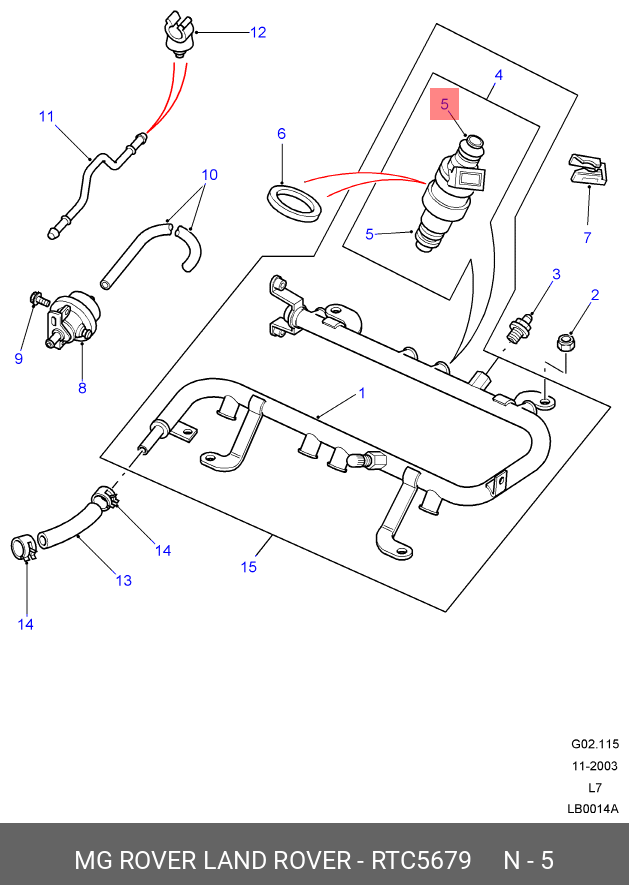 12

4

5

11

6

10

7

5

3

2

9

8

1

14

13

15

14

G02.115
11-2003
L7
LB0014A

MG ROVER LAND ROVER - RTC5679 N - 5