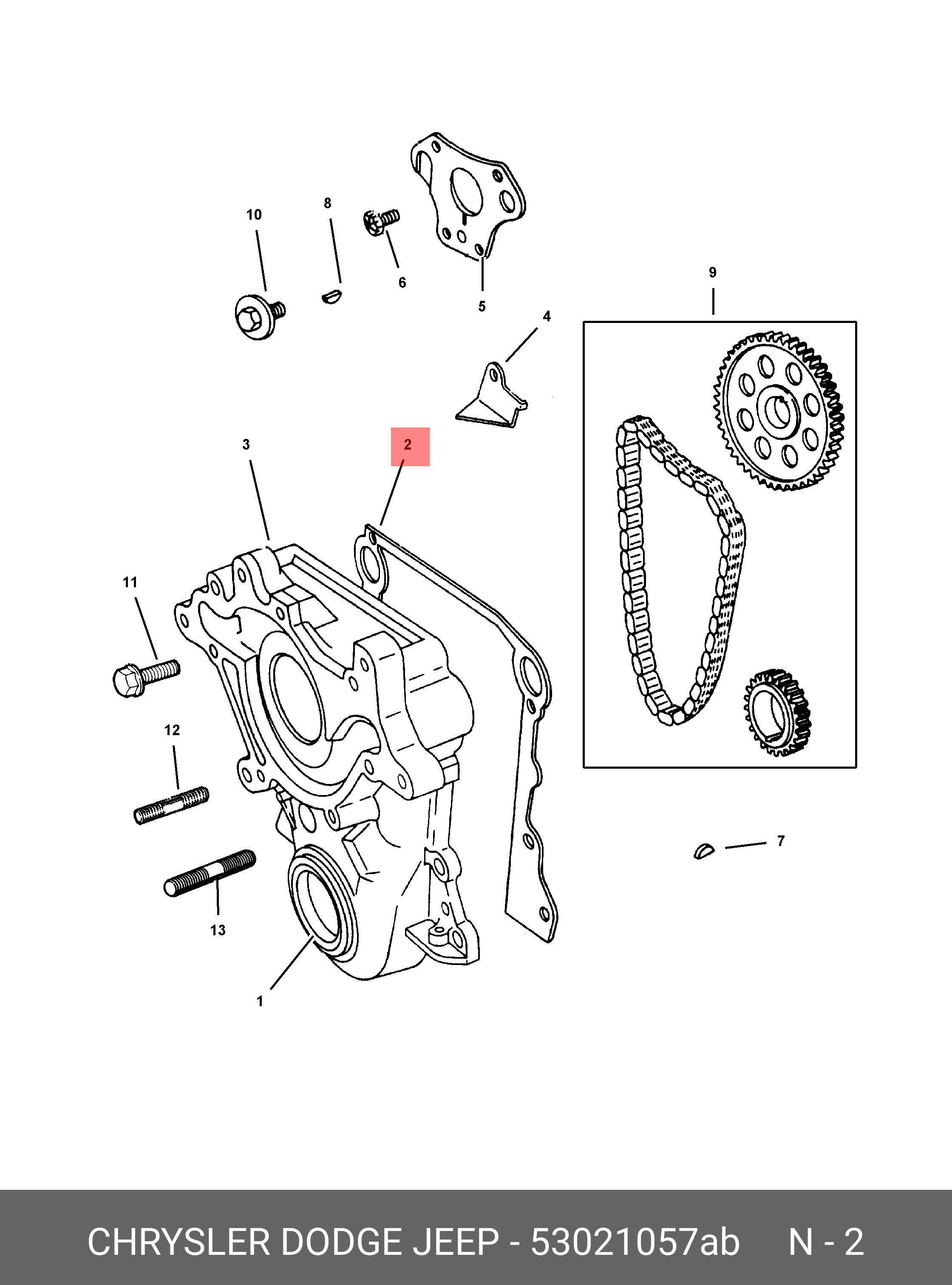 10
8
6
5
9
4
3
2
11
12
13
1
7

CHRYSLER DODGE JEEP - 53021057ab N - 2