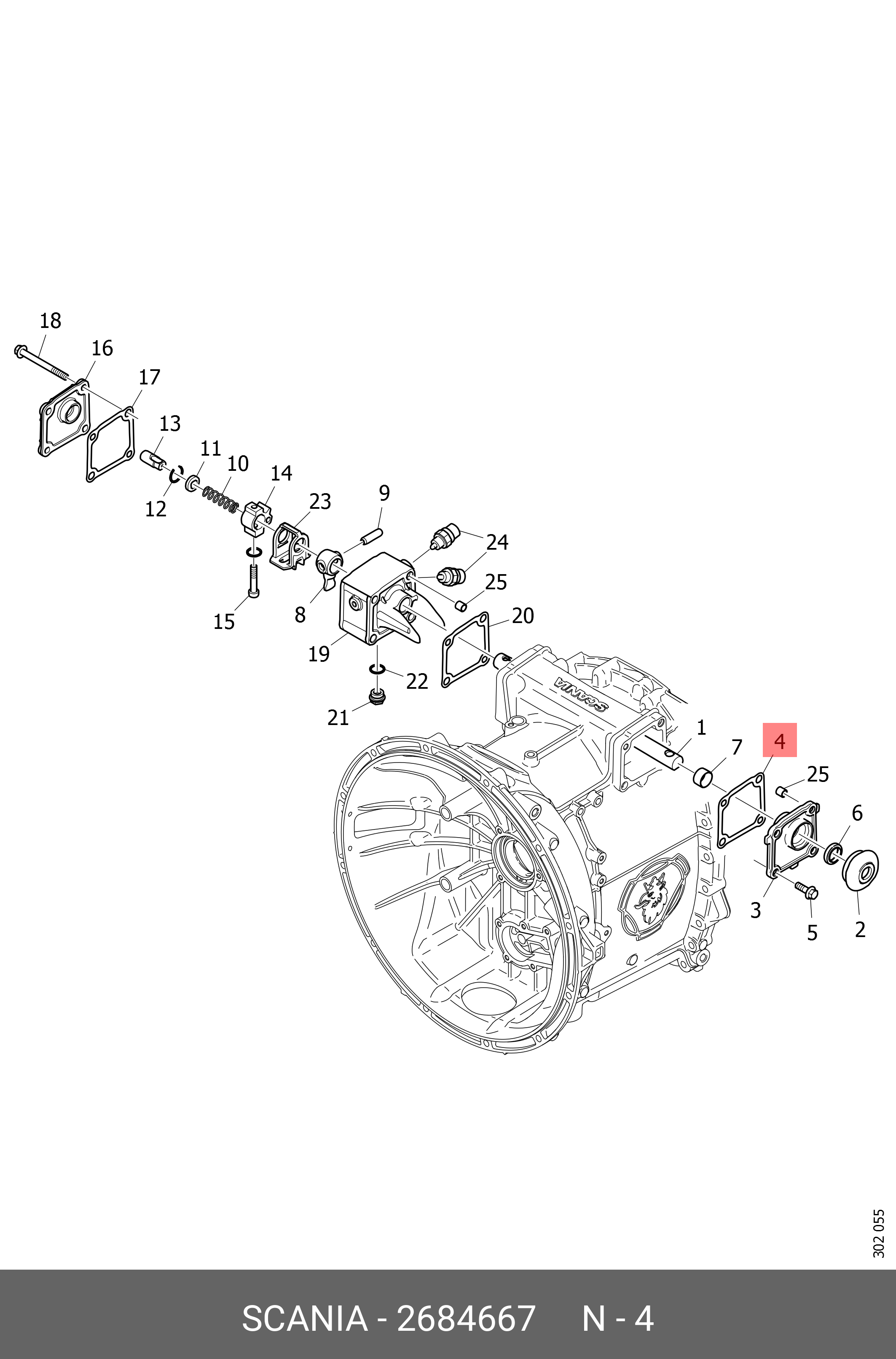 18
16
17
13
11
10
14
12
23
9
24
25
15
8
20
19
22
21
SCANIA
1
7
4
25
6
3
5
2
302 055

SCANIA - 2684667 N - 4