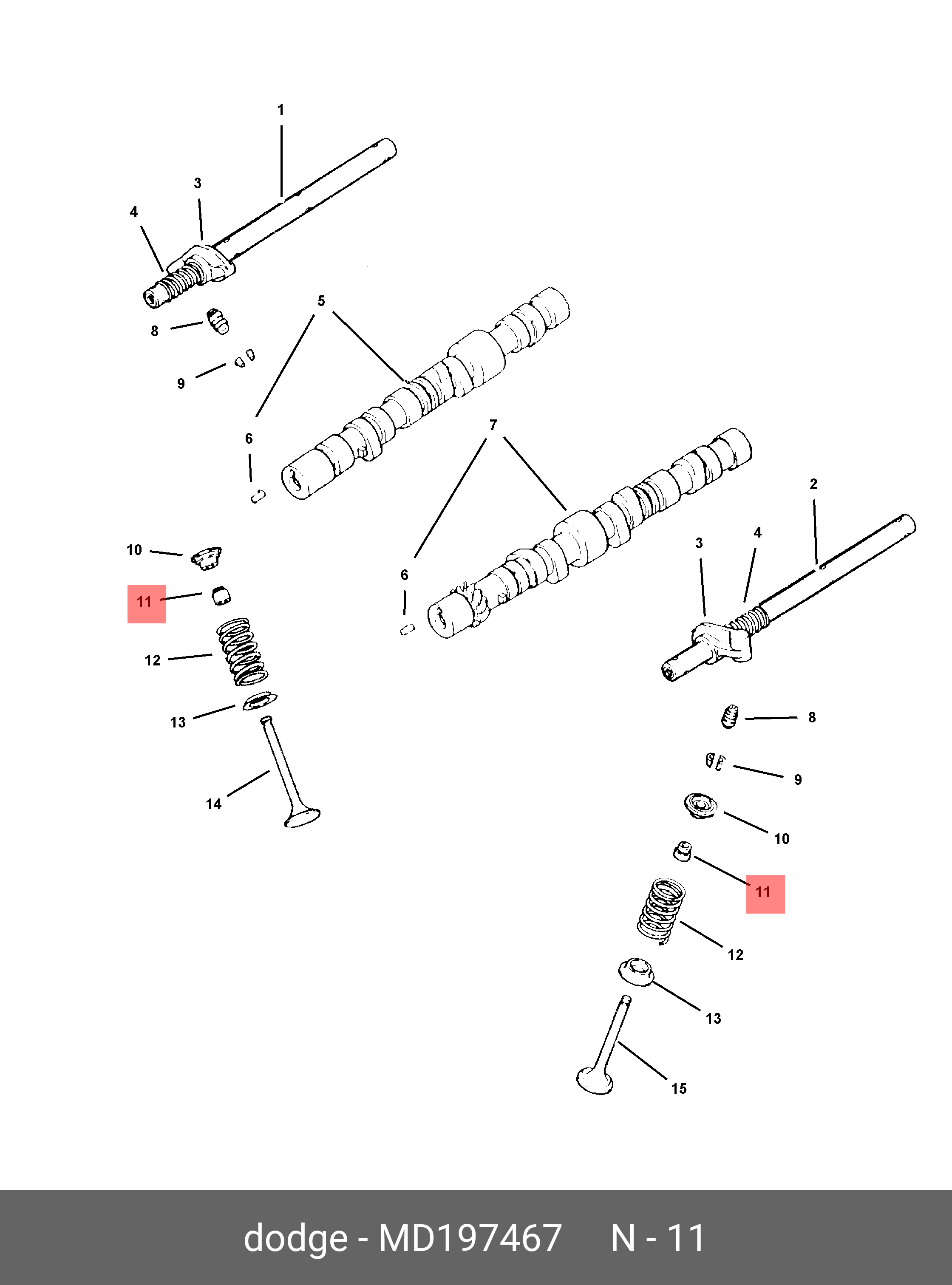 1
3
4
8
9
5
6
7
2
3
4
10
11
12
13
14
6
8
9
10
11
12
13
15

dodge - MD197467 N - 11