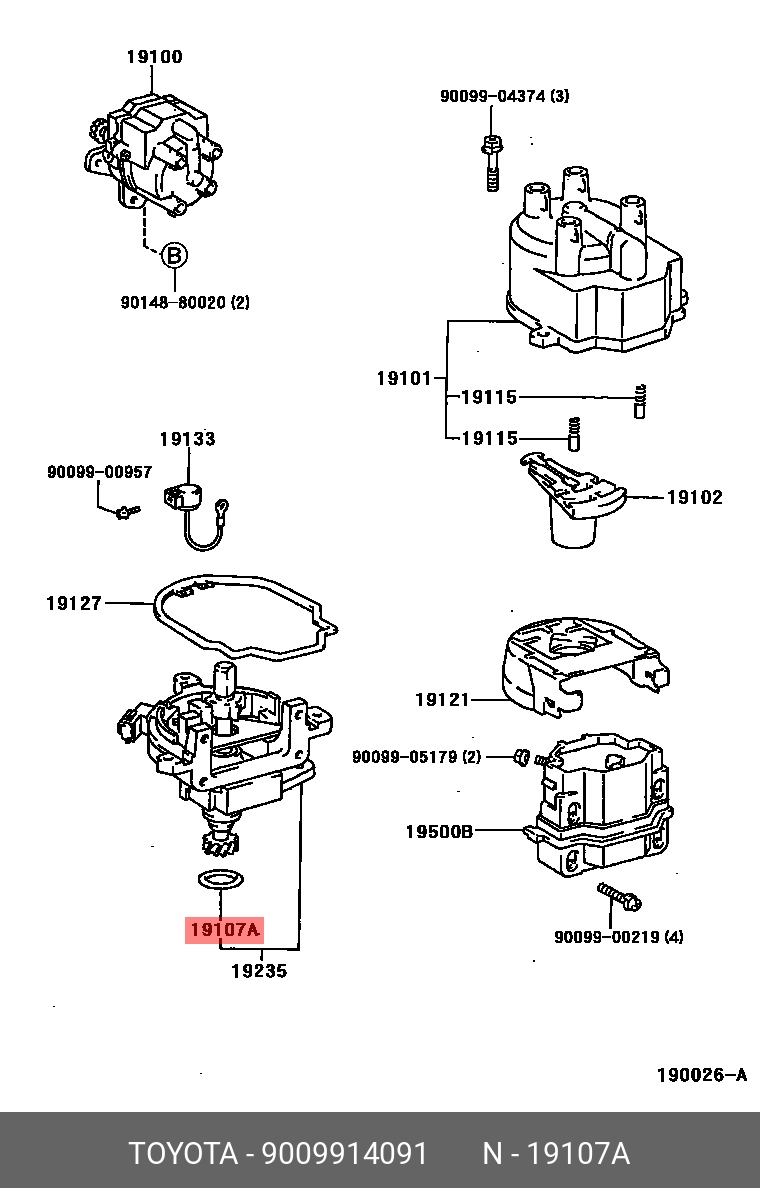 19100

B

90148-80020 (2)

90099-04374 (3)

19101

19115

19115

19102

19133

90099-00957

19127

19121

90099-05179 (2)

19500B

90099-00219 (4)

19107A

19235

190026-A

TOYOTA - 9009914091 N - 19107A