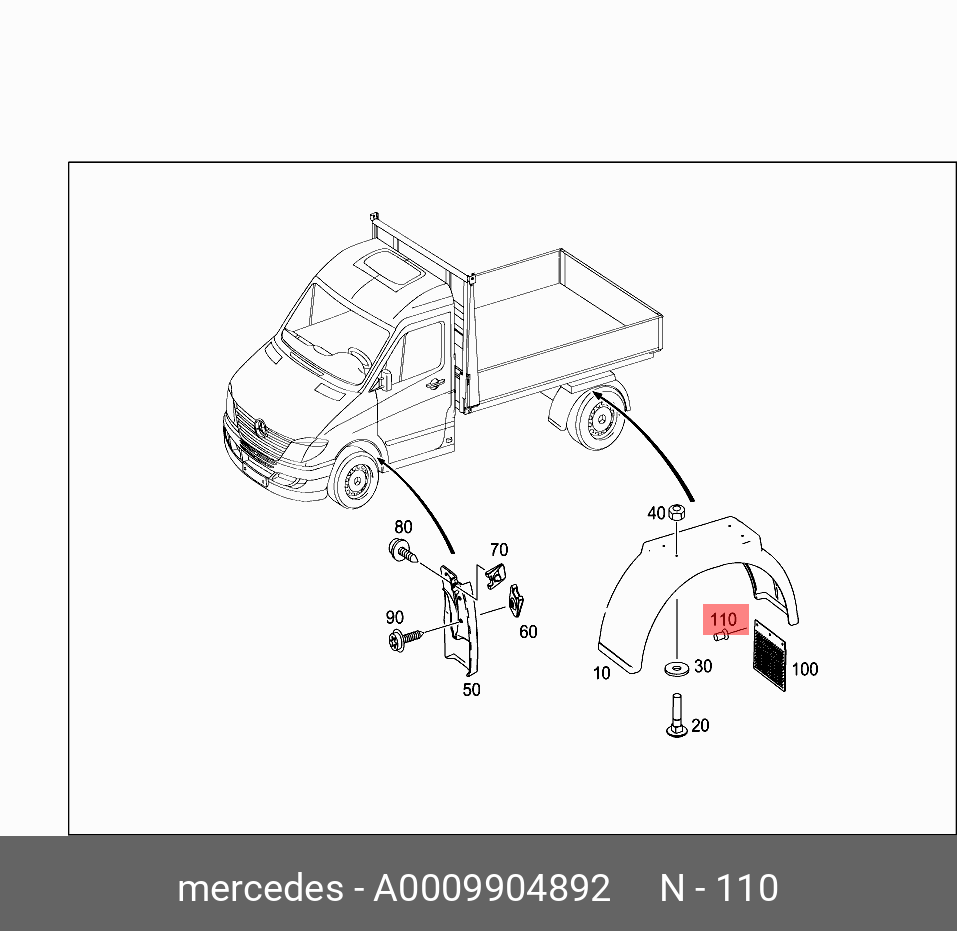 80
70
90
60
50
40
110
10
30
100
20

mercedes - A0009904892 N - 110