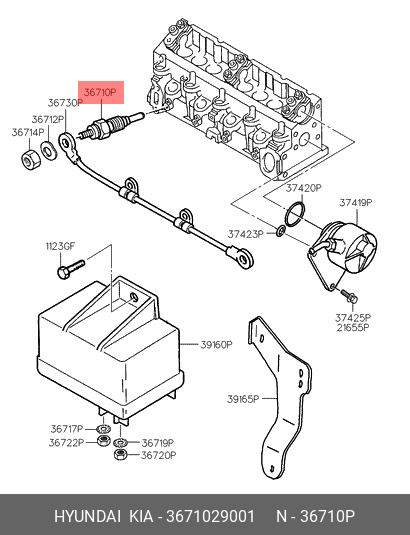 36710P
36730P
36712P
36714P
37420P
37419P
37423P
1123GF
37425P
21655P
39160P
39165P
36717P
36722P
36719P
36720P

HYUNDAI KIA - 3671029001 N - 36710P