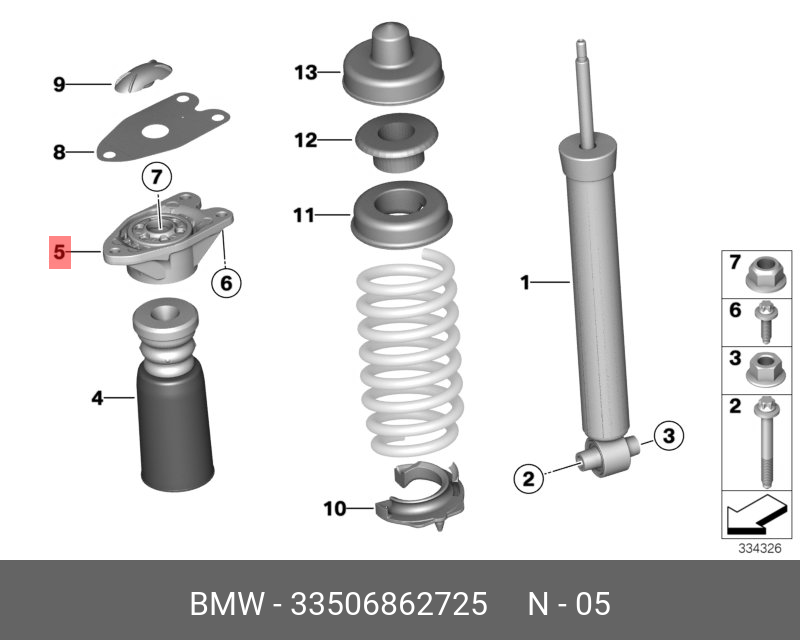 9
8
7
5
6
4
13
12
11
10
1
2
3
7
6
3
2
334326

BMW - 33506862725 N - 05