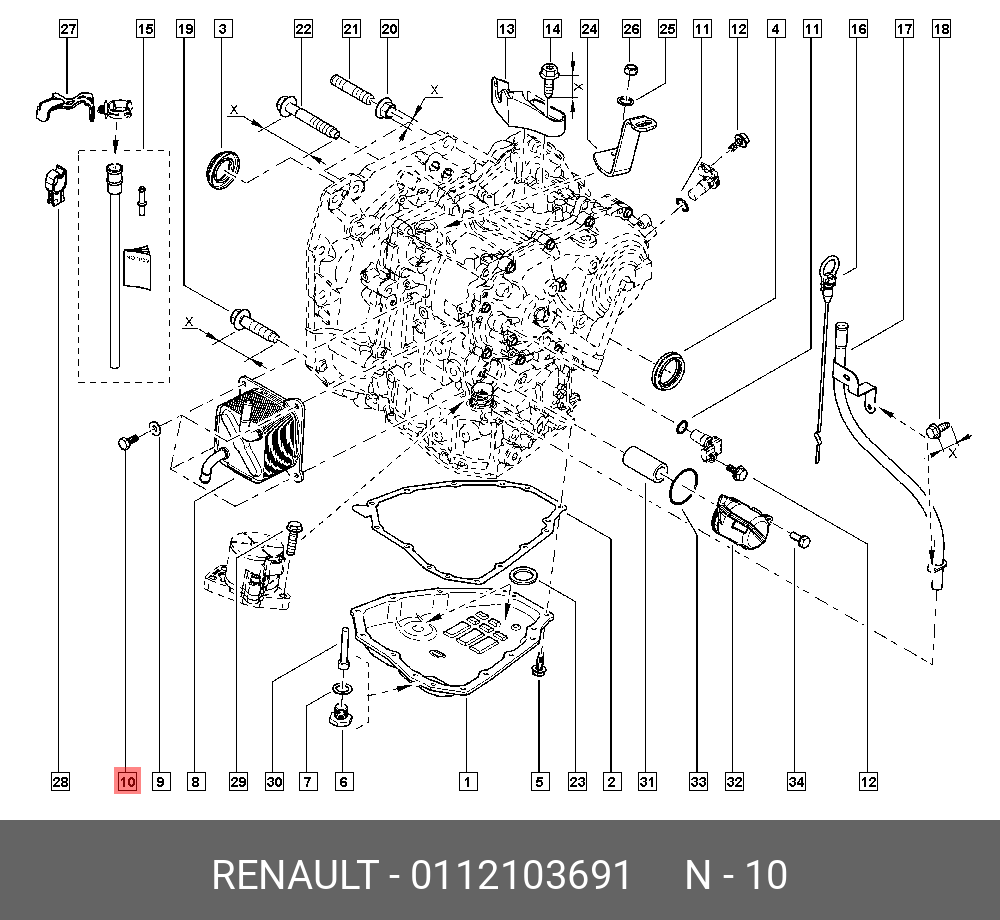 27 15 19 3 22 21 20 13 14 24 26 25 11 12 4 11 16 17 18

X X X X X

28 10 9 8 29 30 7 6 1 5 23 2 31 33 32 34 12

RENAULT - 0112103691 N - 10