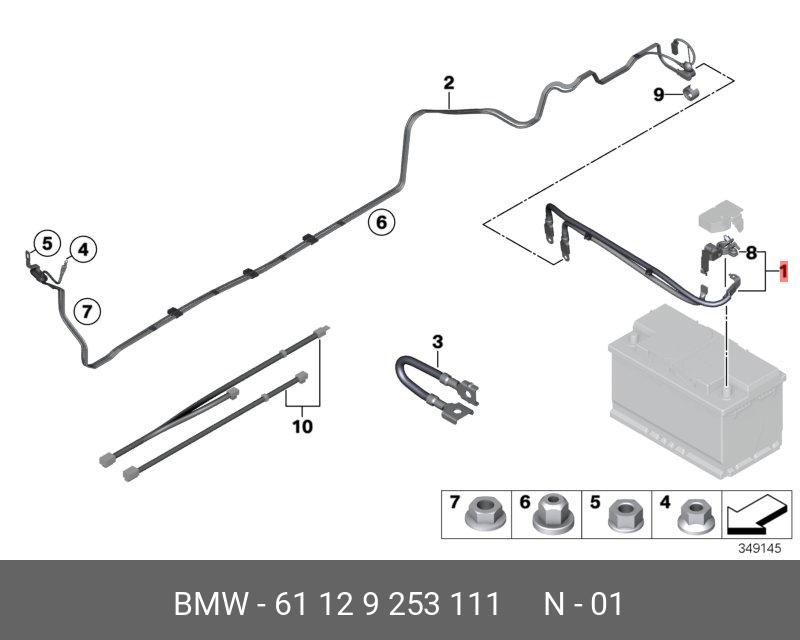 2

9

6

5

4

7

8

1

3

10

7 6 5 4

349145

BMW - 61 12 9 253 111 N - 01