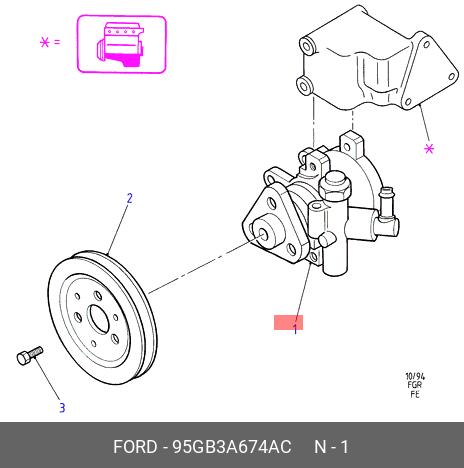 * =

*

2

1

3

10/94
FGR
FE

FORD - 95GB3A674AC N - 1