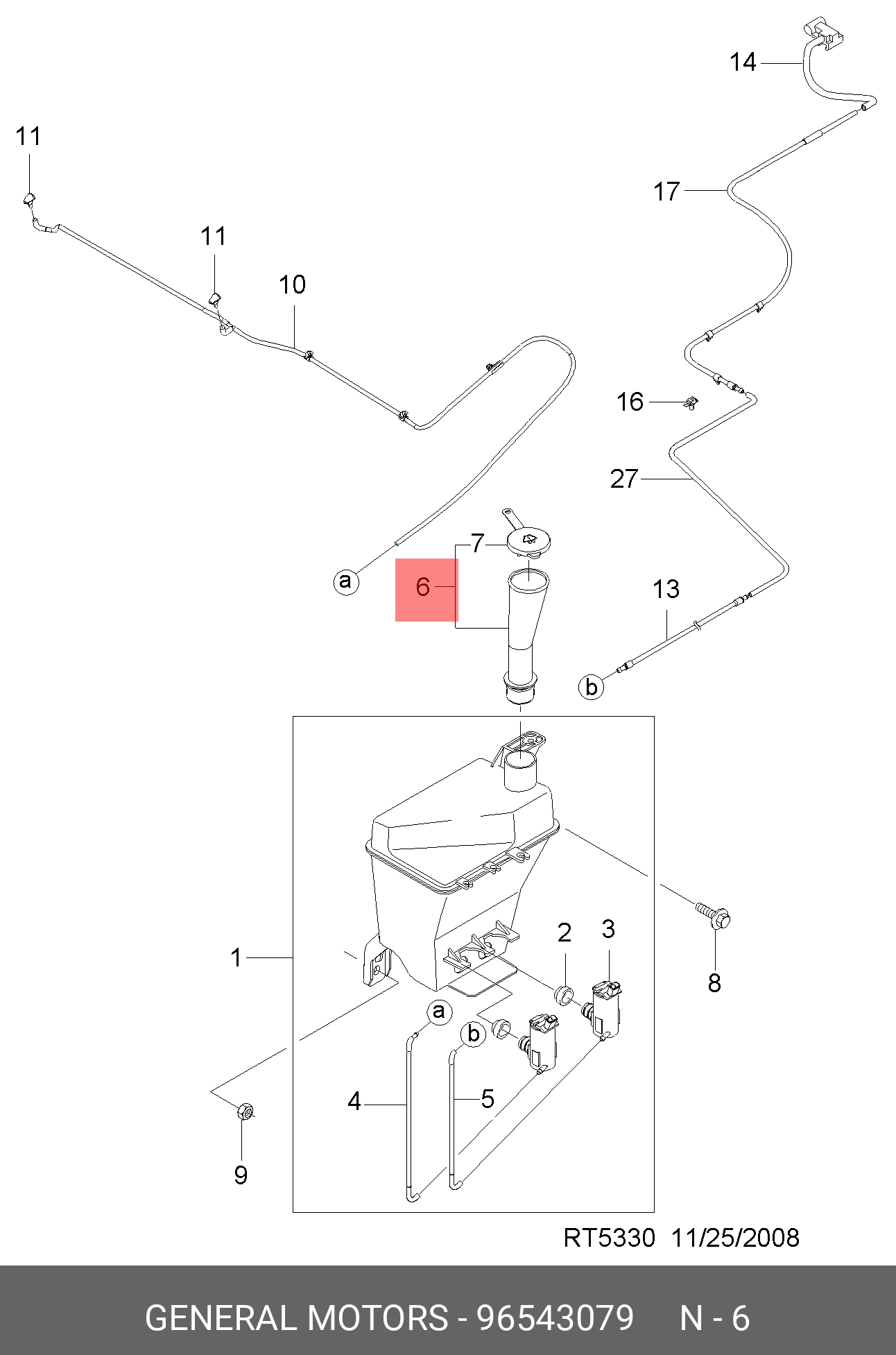 14

11

17

11

10

16

27

7

a

6

13

b

2

3

1

8

a

b

4

5

9

RT5330 11/25/2008

GENERAL MOTORS - 96543079 N - 6