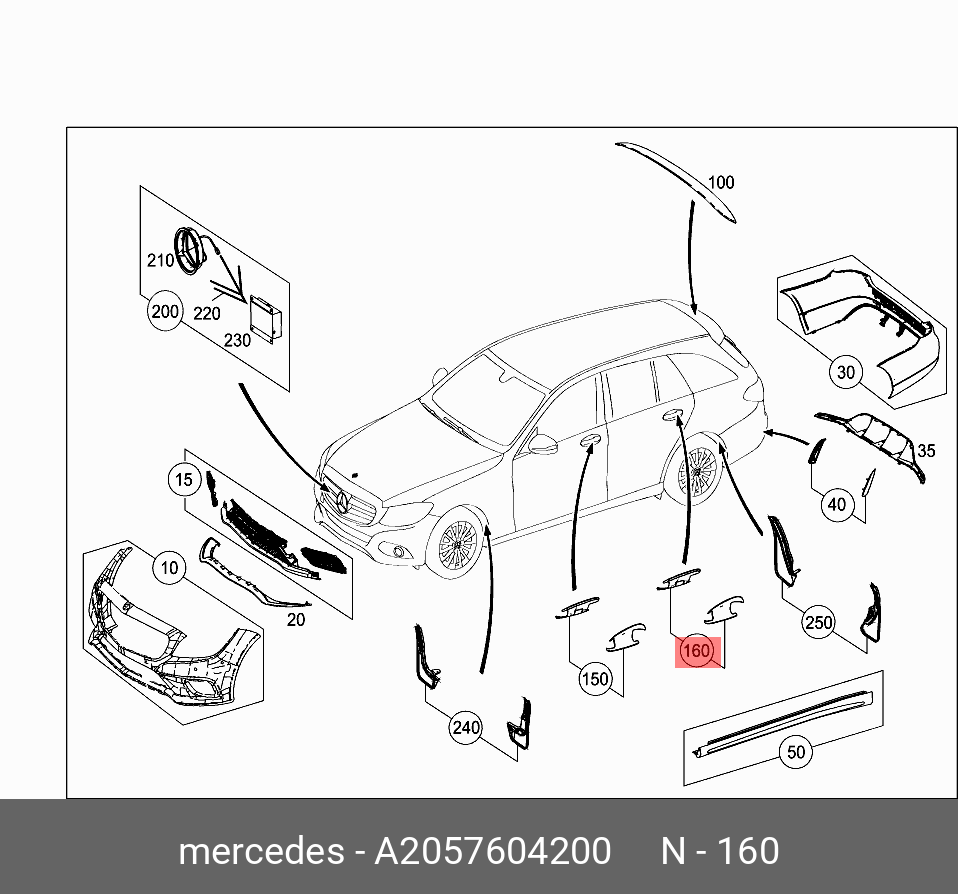 100
210
200
220
230
30
35
15
40
10
20
250
160
150
240
50

mercedes - A2057604200 N - 160