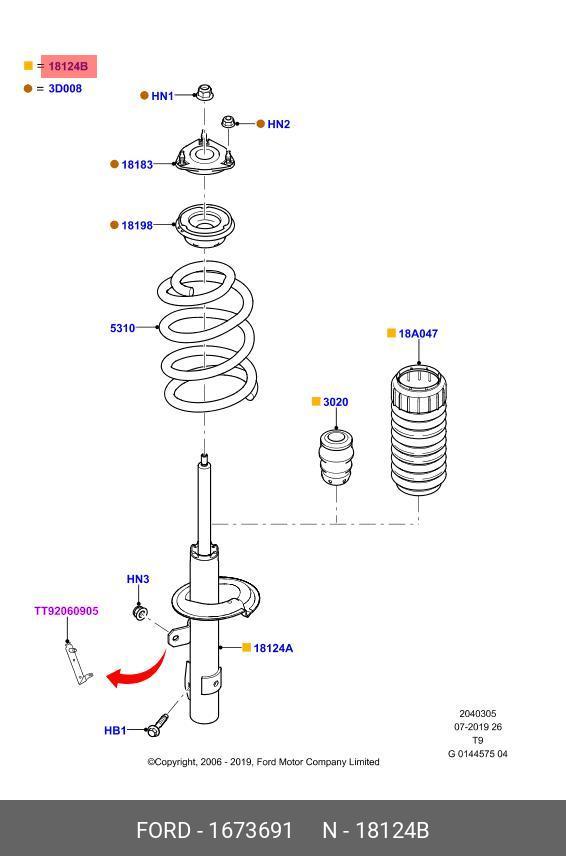 = 18124B
= 3D008

HN1
HN2
18183
18198
5310
18A047
3020
HN3
TT92060905
18124A
HB1

2040305
07-2019 26
T9
G 0144575 04

©Copyright, 2006 - 2019, Ford Motor Company Limited

FORD - 1673691 N - 18124B