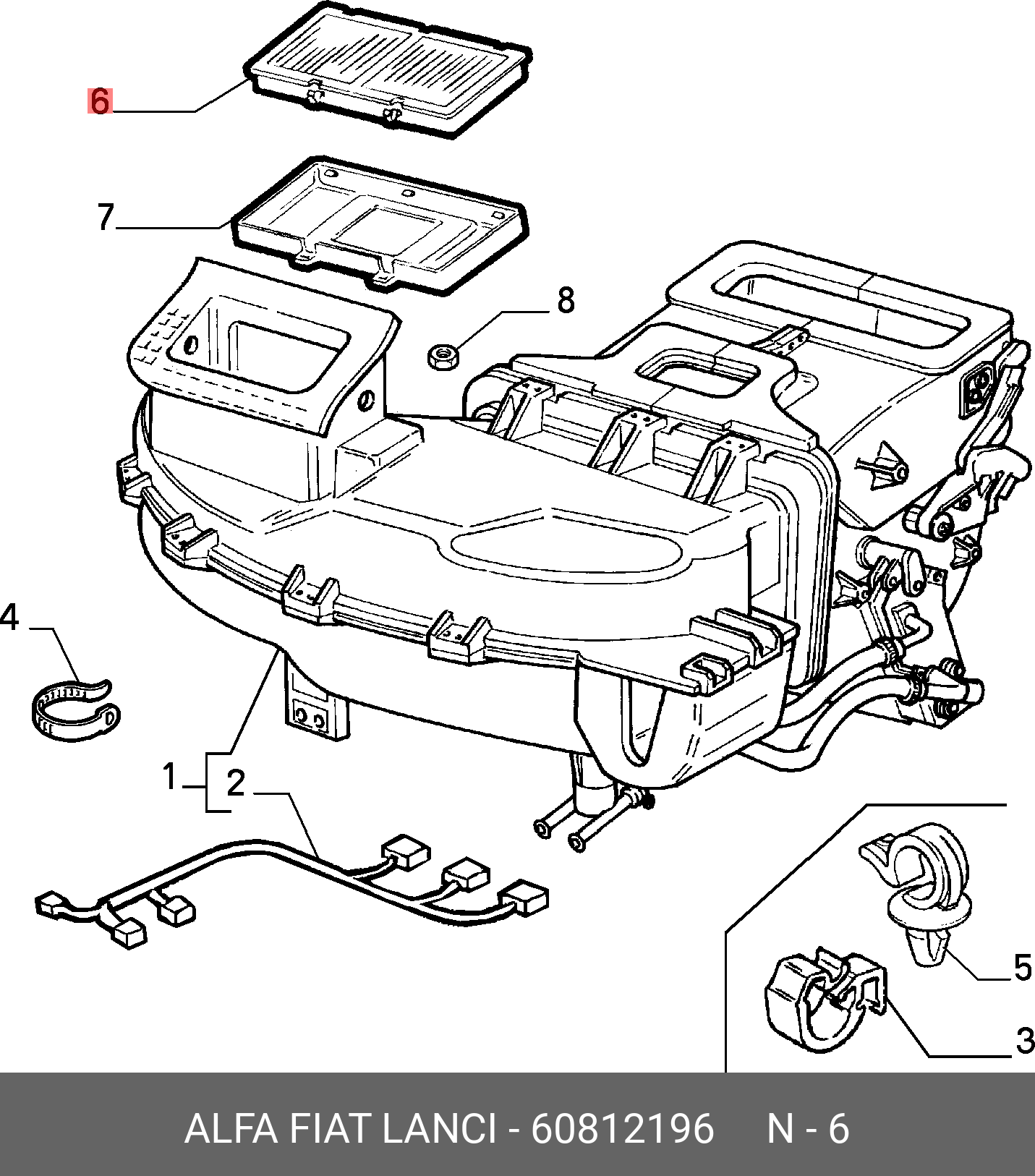 6
7
8
4
1
2
5
3
ALFA FIAT LANCI - 60812196 N - 6