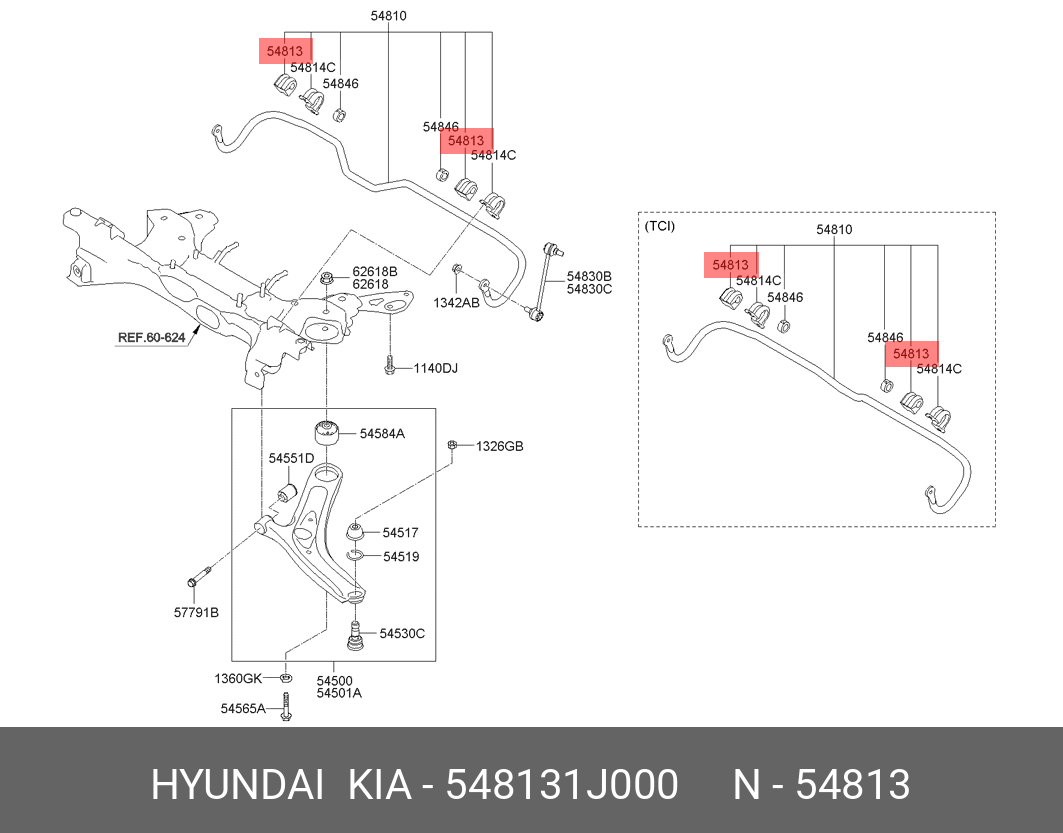 54810

54813
54814C
54846

54846
54813
54814C

62618B
62618

1342AB

54830B
54830C

REF.60-624

1140DJ

54584A

1326GB

54551D

54517

54519

57791B

54530C

1360GK

54500
54501A

54565A

(TCI)
54810
54813
54814C
54846
54846
54813
54814C

HYUNDAI KIA - 548131J000 N - 54813