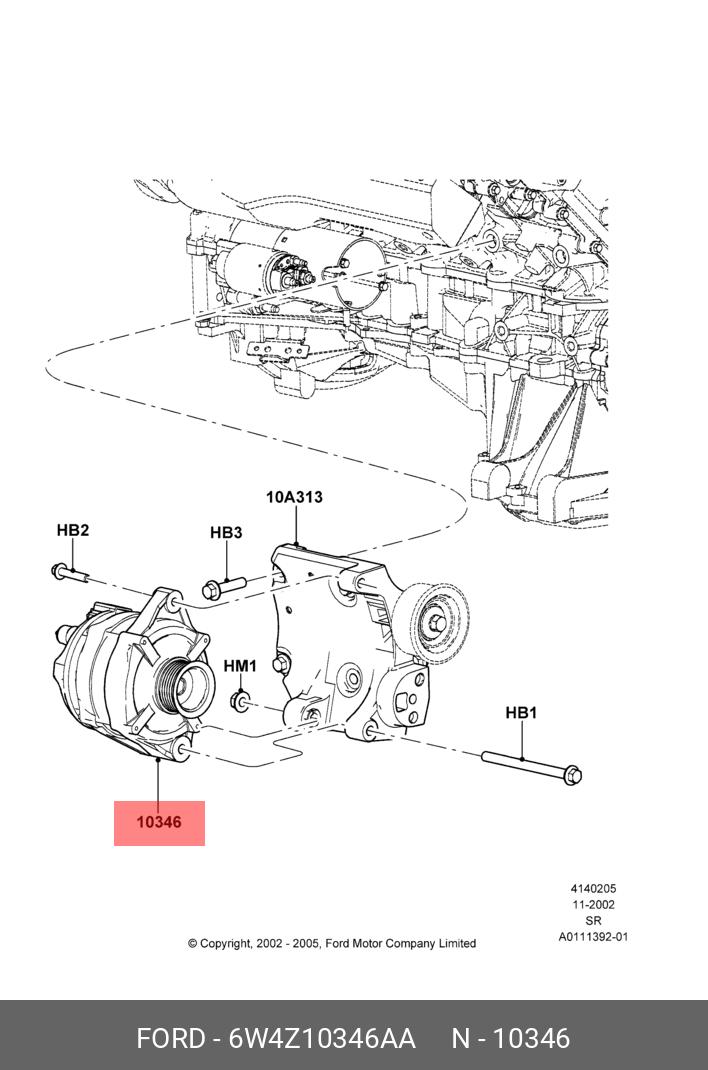 10A313

HB2

HB3

HM1

HB1

10346

4140205
11-2002
SR
A0111392-01

© Copyright, 2002 - 2005, Ford Motor Company Limited

FORD - 6W4Z10346AA N - 10346