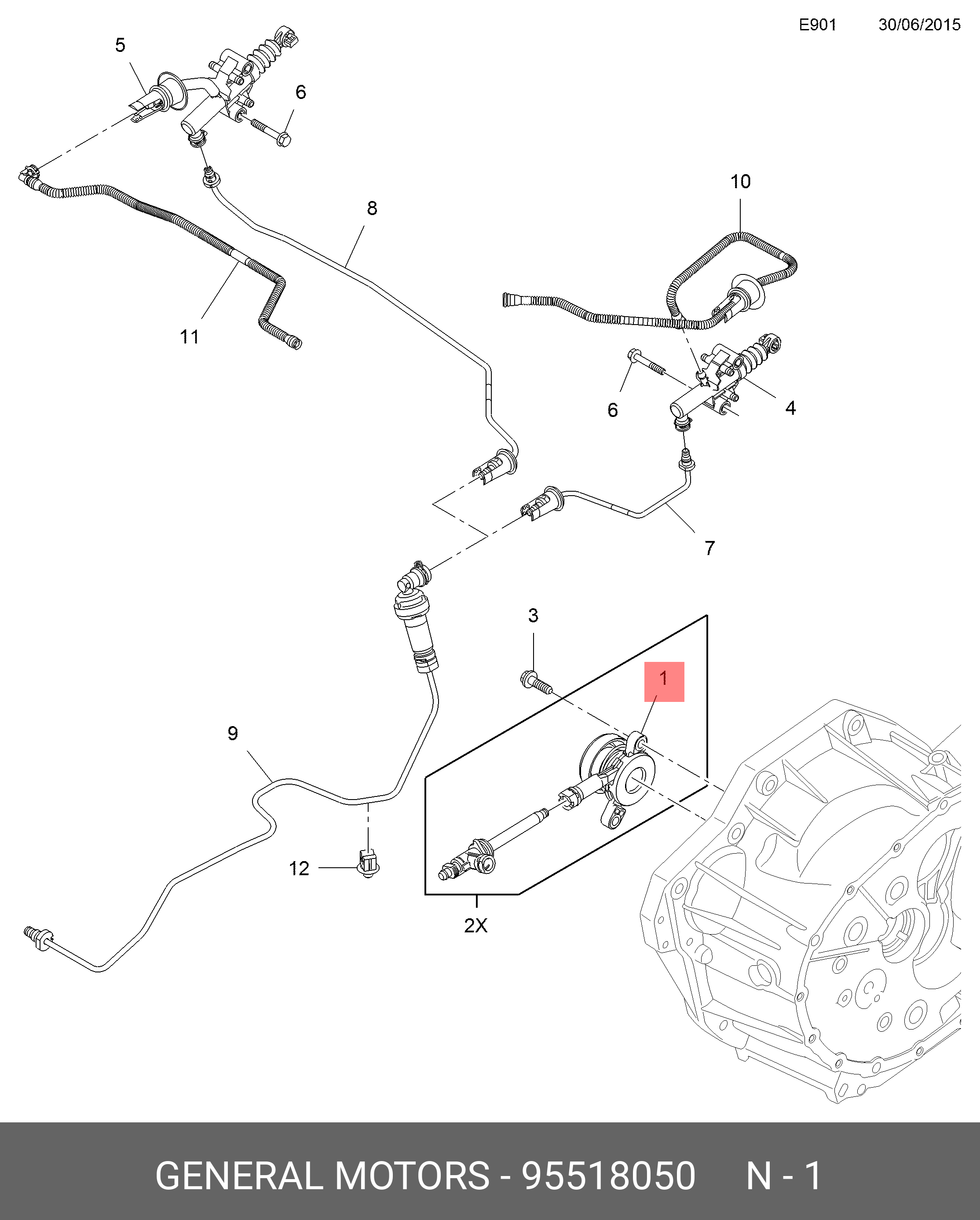 E901 30/06/2015

5
6
8
10
11
6
4
7
3
1
9
12
2X

GENERAL MOTORS - 95518050 N - 1