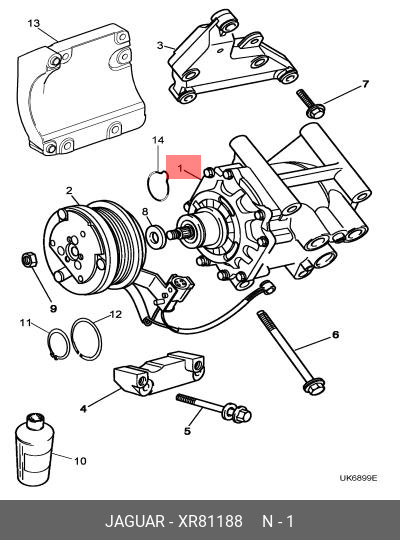 13
3
7
14
1
2
8
9
11
12
6
4
5
10
UK6899E
JAGUAR - XR81188 N - 1