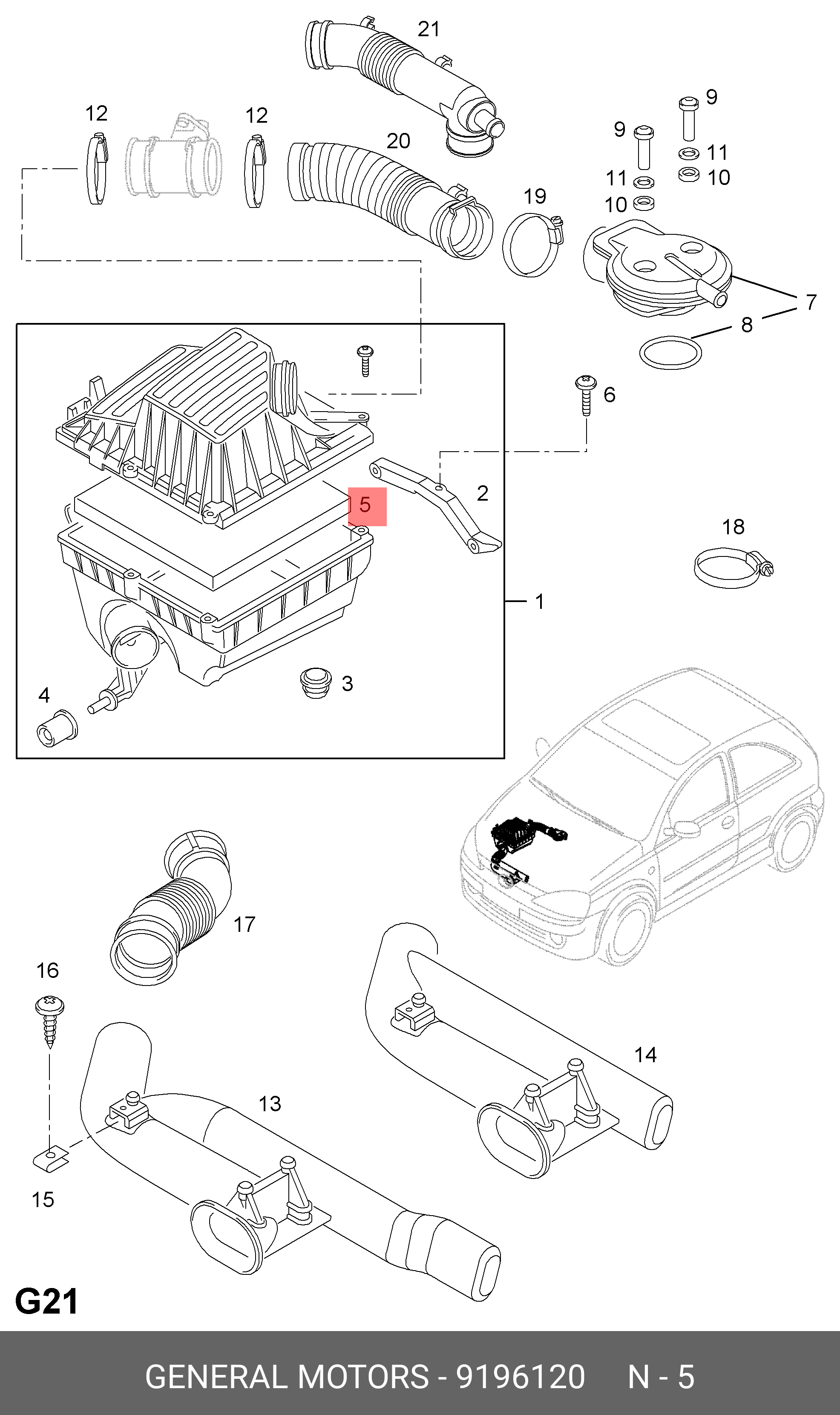 21

12

12

20

9

9

11

11

10

10

19

7

8

6

2

5

18

1

3

4

17

16

14

13

15

G21

GENERAL MOTORS - 9196120 N - 5