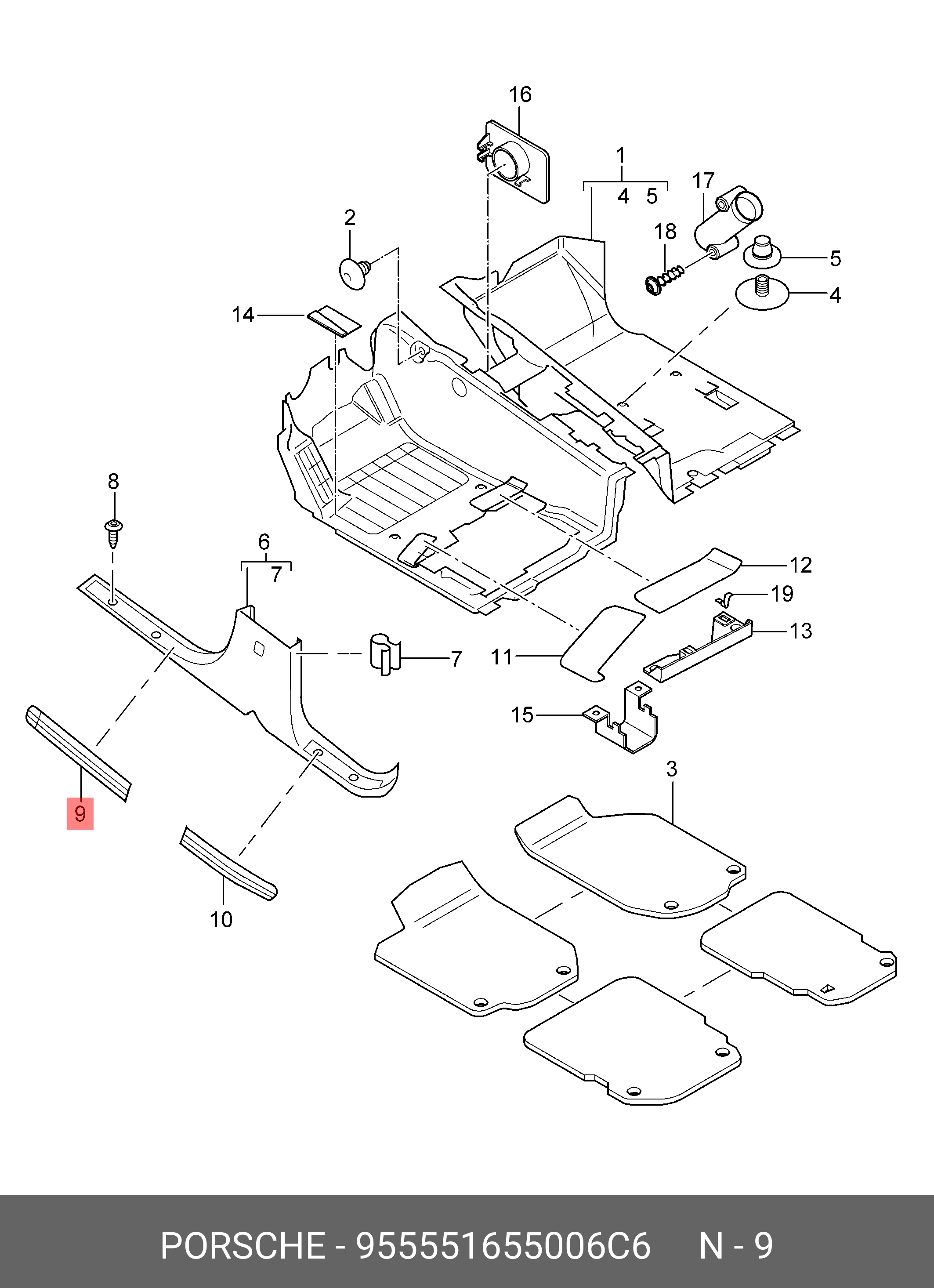 16
1
4 5
17
2
18
5
4
14
8
6
7
12
19
13
7
11
15
3
9
10

PORSCHE - 955551655006C6 N - 9