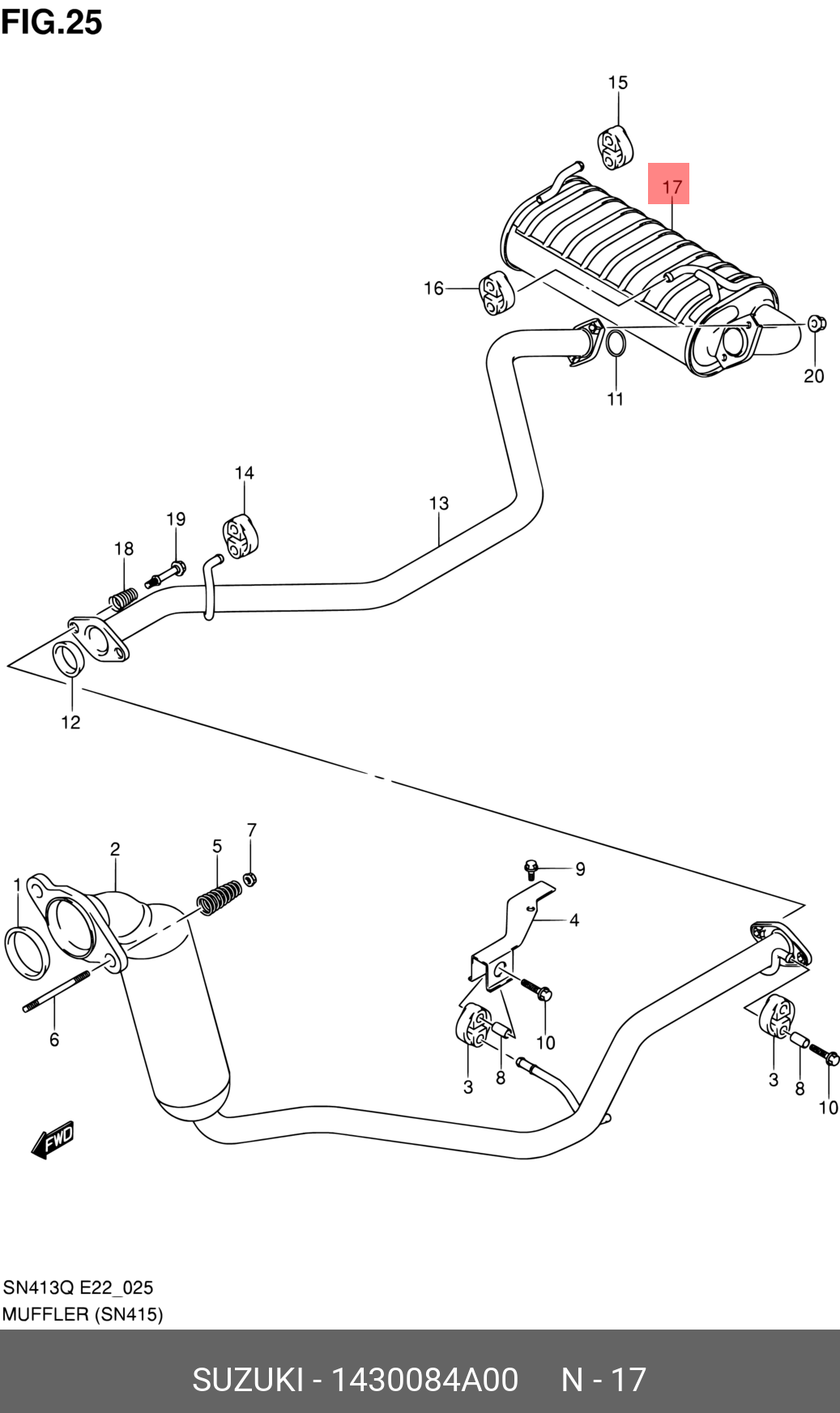 FIG.25

15
17
16
20
11
14
13
19
18
12
7
2
5
1
9
4
6
10
3
8
3
8
10
FWD

SN413Q E22_025
MUFFLER (SN415)

SUZUKI - 1430084A00 N - 17