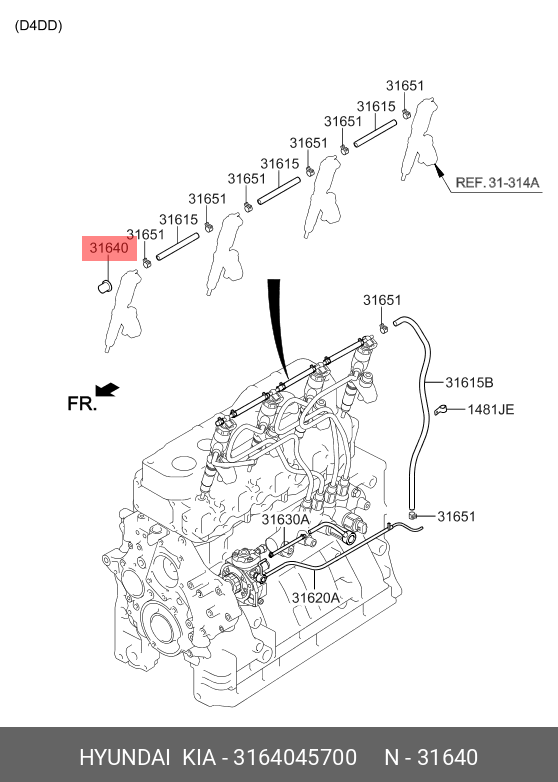 (D4DD)

31651
31615
31651
31651
31615
31651
31651
31615
31651
31640
REF. 31-314A
31651
31615B
1481JE
FR.
31651
31630A
31620A

HYUNDAI KIA - 3164045700 N - 31640