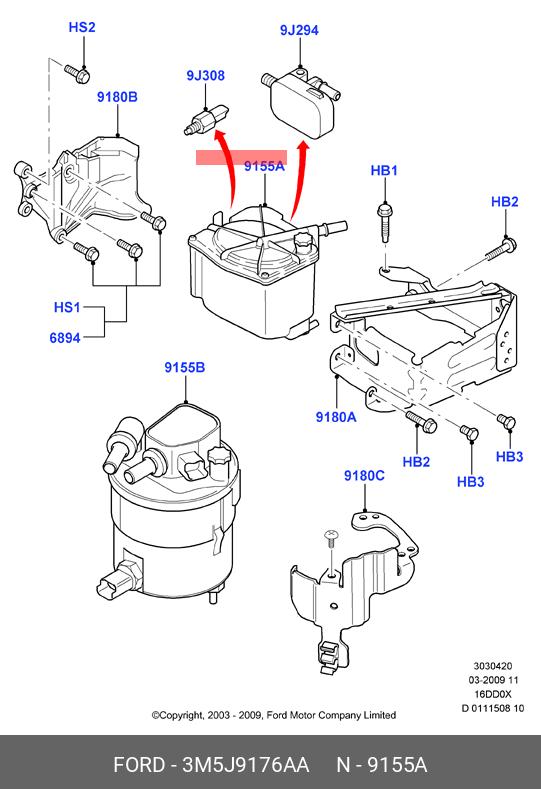 HS2
9J294
9J308
9180B
9155A
HB1
HB2
HS1
6894
9155B
9180A
HB2
HB3
HB3
9180C
3030420
03-2009 11
16DD0X
D 0111508 10
©Copyright, 2003 - 2009, Ford Motor Company Limited
FORD - 3M5J9176AA N - 9155A