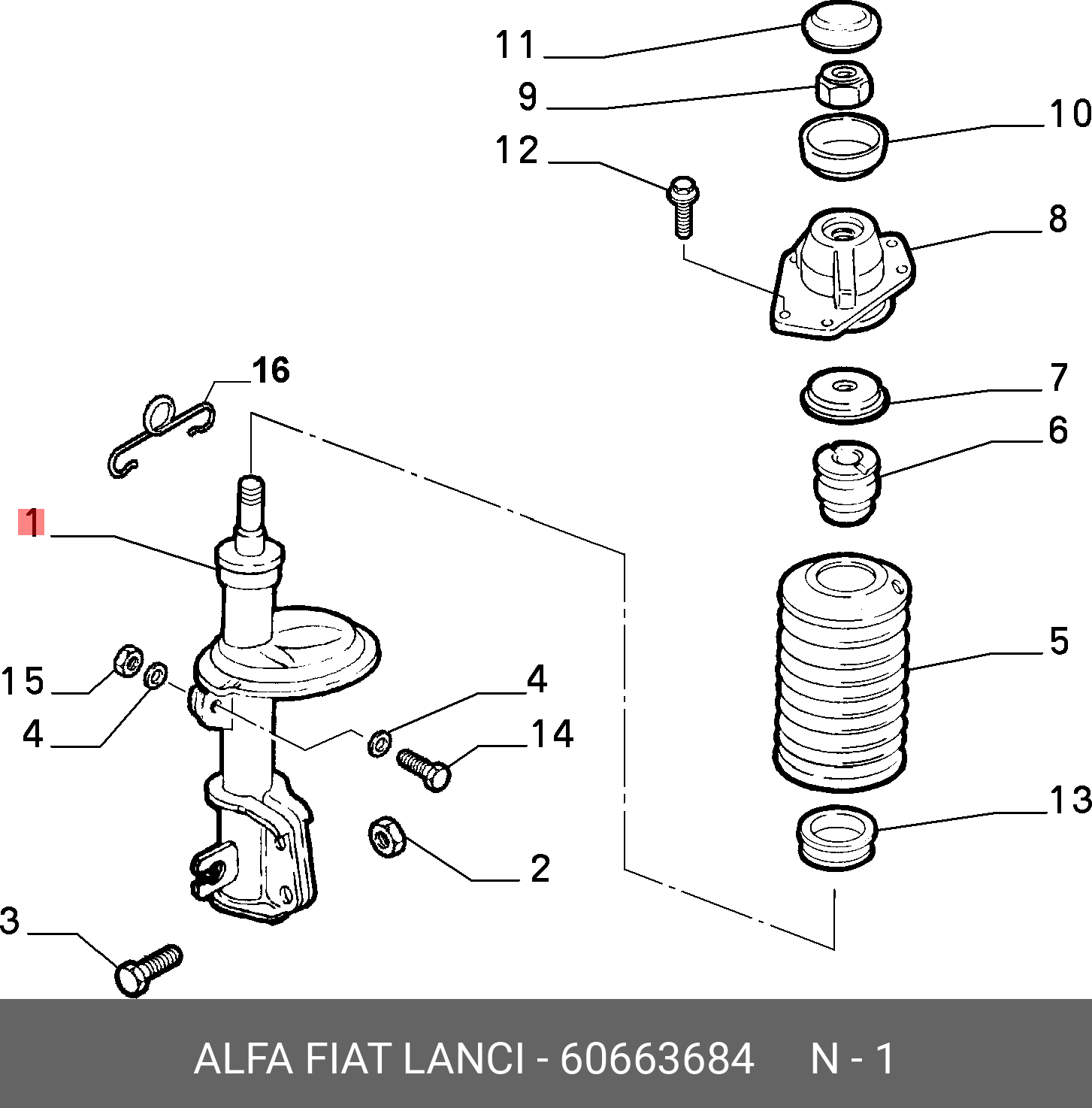 11
9
10
12
8
16
7
6
1
5
15
4
4
14
13
2
3

ALFA FIAT LANCI - 60663684 N - 1