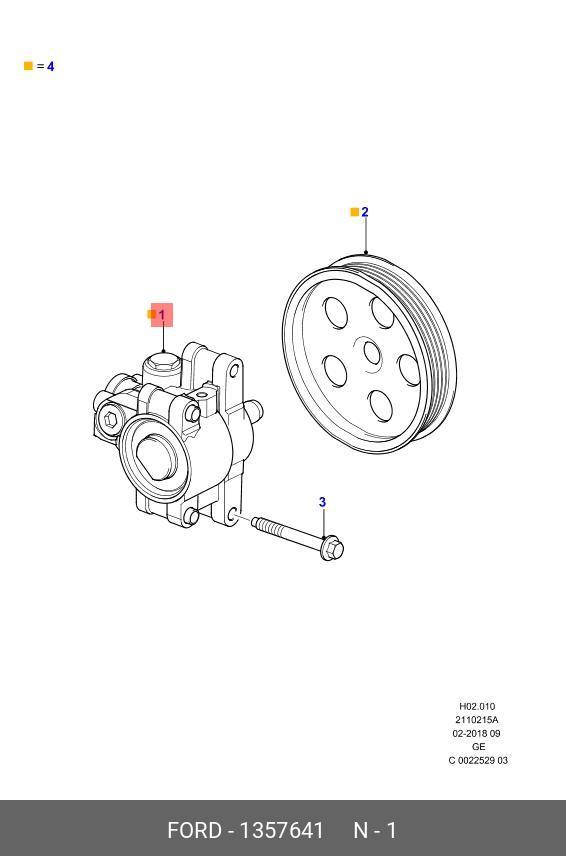 = 4

2

1

3

H02.010
2110215A
02-2018 09
GE
C 0022529 03

FORD - 1357641 N - 1