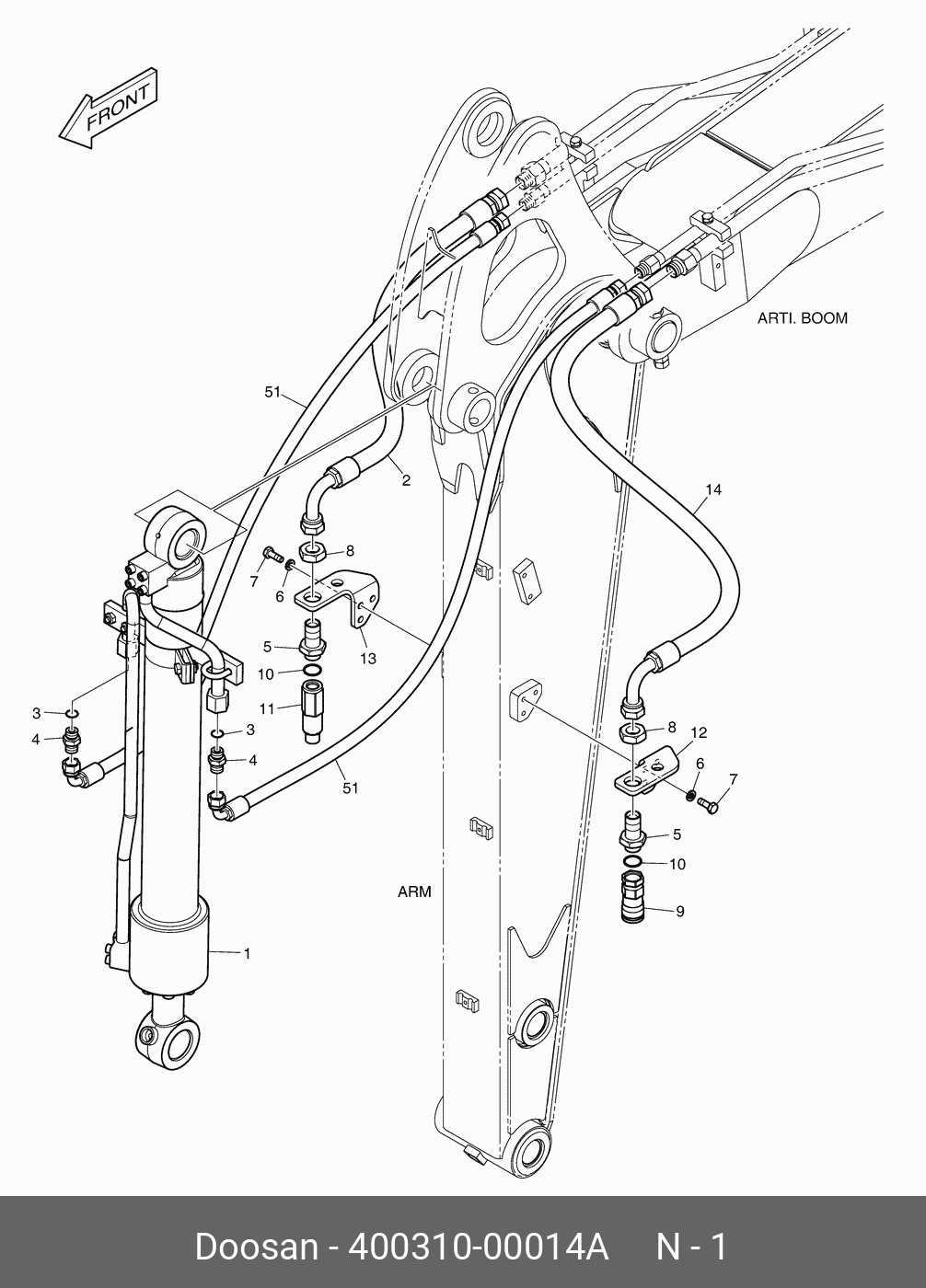 FRONT

ARTI. BOOM

51

2

14

8

7

6

5

13

10

11

3

4

3

4

51

8

12

6

7

5

10

9

ARM

1

Doosan - 400310-00014A N - 1