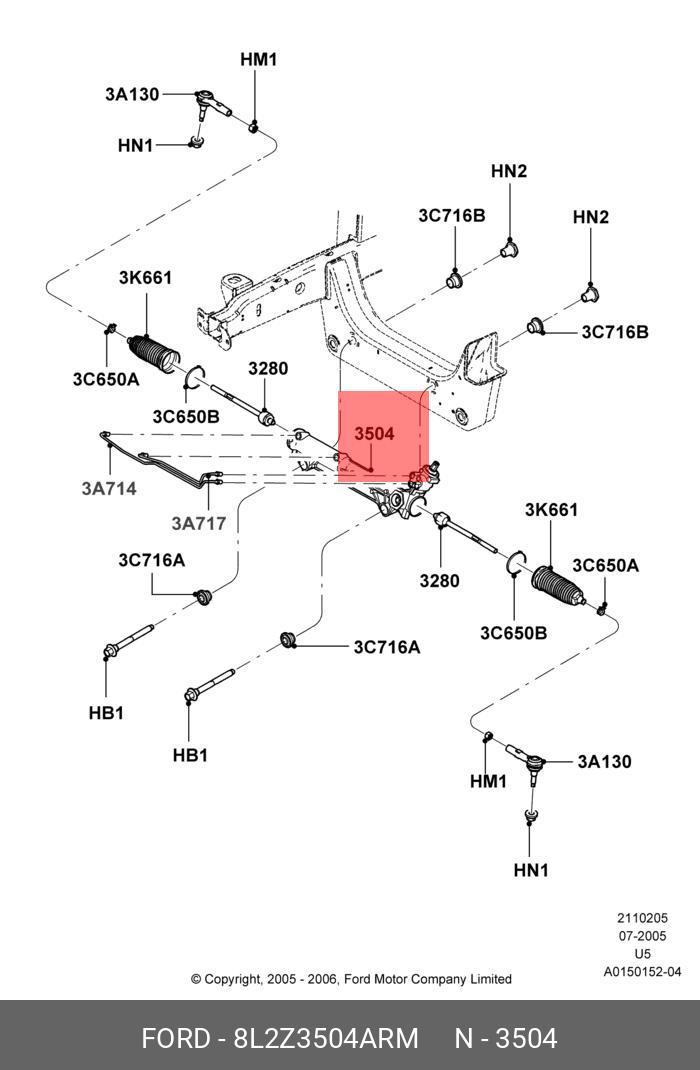 HM1
3A130
HN1
HN2
3C716B
HN2
3K661
3C716B
3C650A
3280
3C650B
3504
3A714
3A717
3K661
3C716A
3C650A
3280
3C650B
3C716A
HB1
HB1
HM1
3A130
HN1

2110205
07-2005
U5
A0150152-04

© Copyright, 2005 - 2006, Ford Motor Company Limited

FORD - 8L2Z3504ARM N - 3504